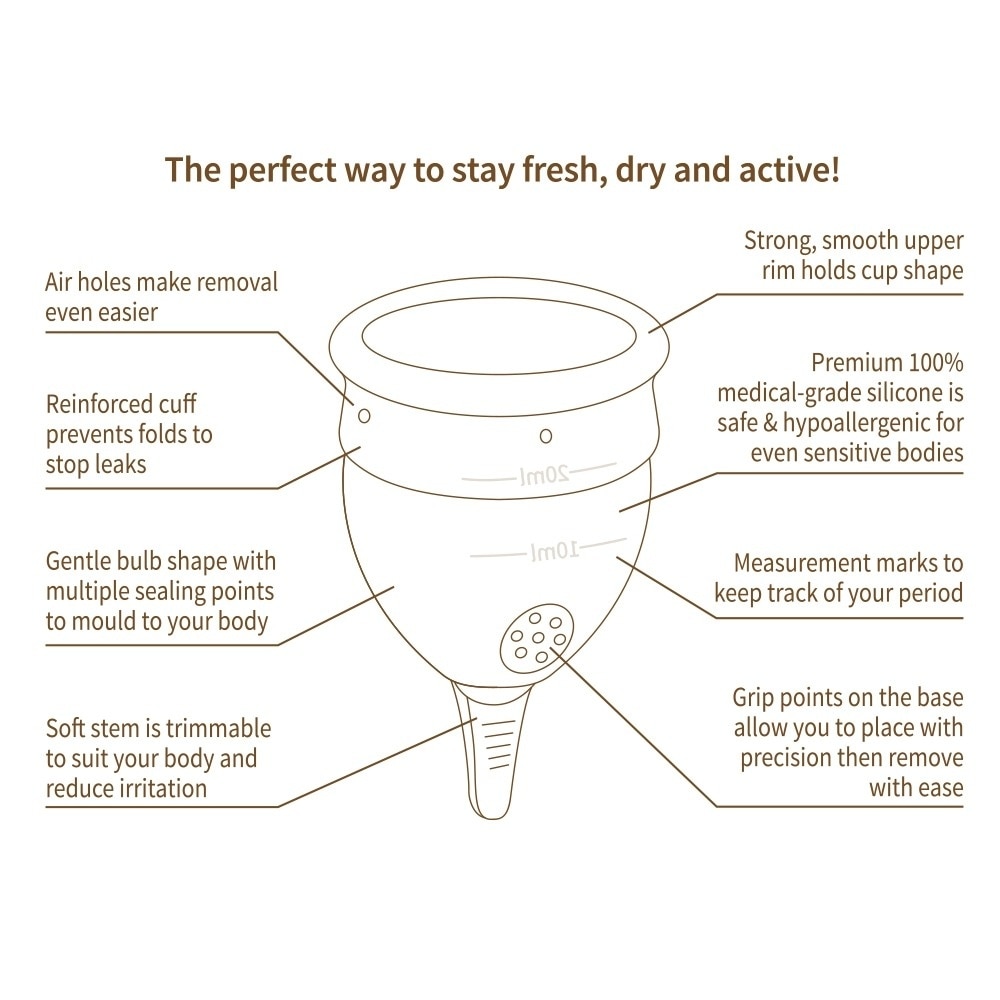 The perfect way to stay fresh, dry and active!

Air holes make removal even easier

Reinforced cuff prevents folds to stop leaks

Gentle bulb shape with multiple sealing points to mould to your body

Soft stem is trimmable to suit your body and reduce irritation

Strong, smooth upper rim holds cup shape

Premium 100% medical-grade silicone is safe & hypoallergenic for even sensitive bodies

Measurement marks to keep track of your period

Grip points on the base allow you to place with precision then remove with ease

20ml

10ml