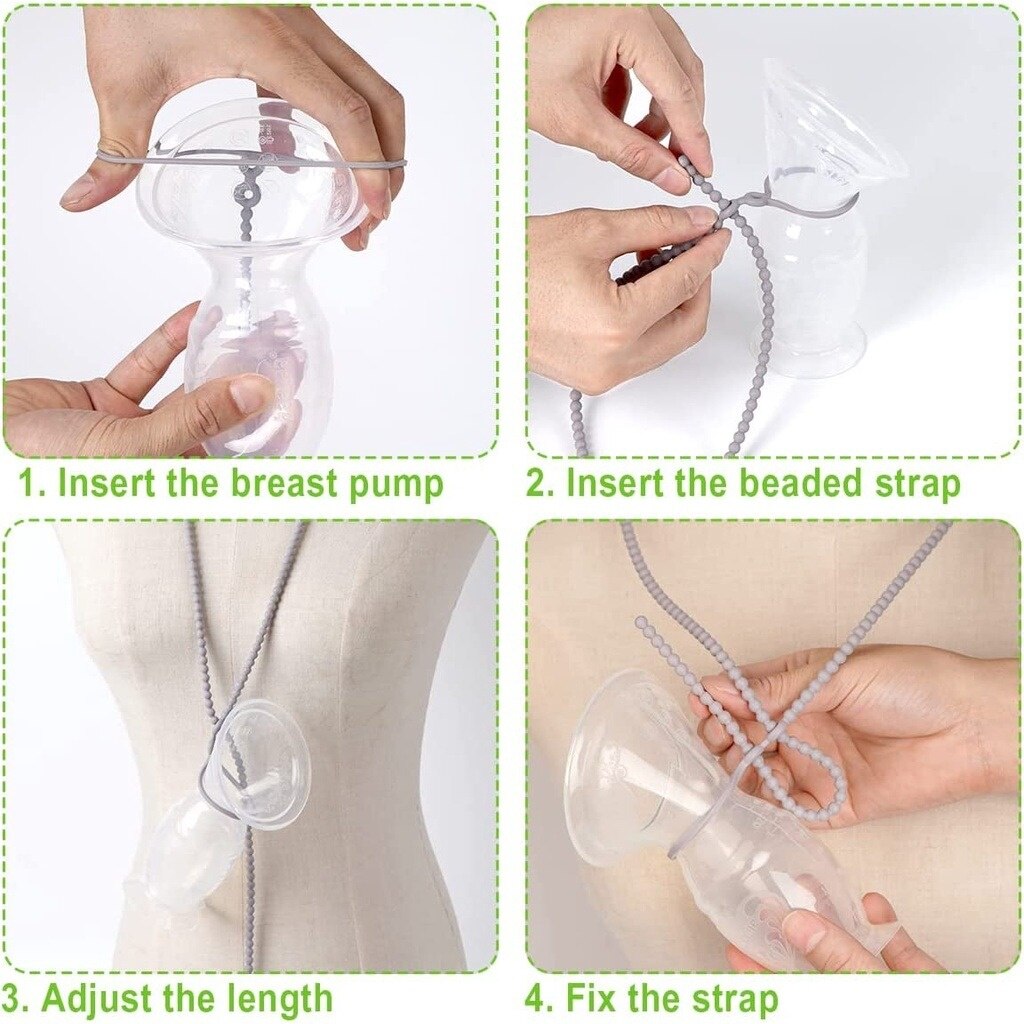 1. Insert the breast pump

2. Insert the beaded strap

3. Adjust the length

4. Fix the strap