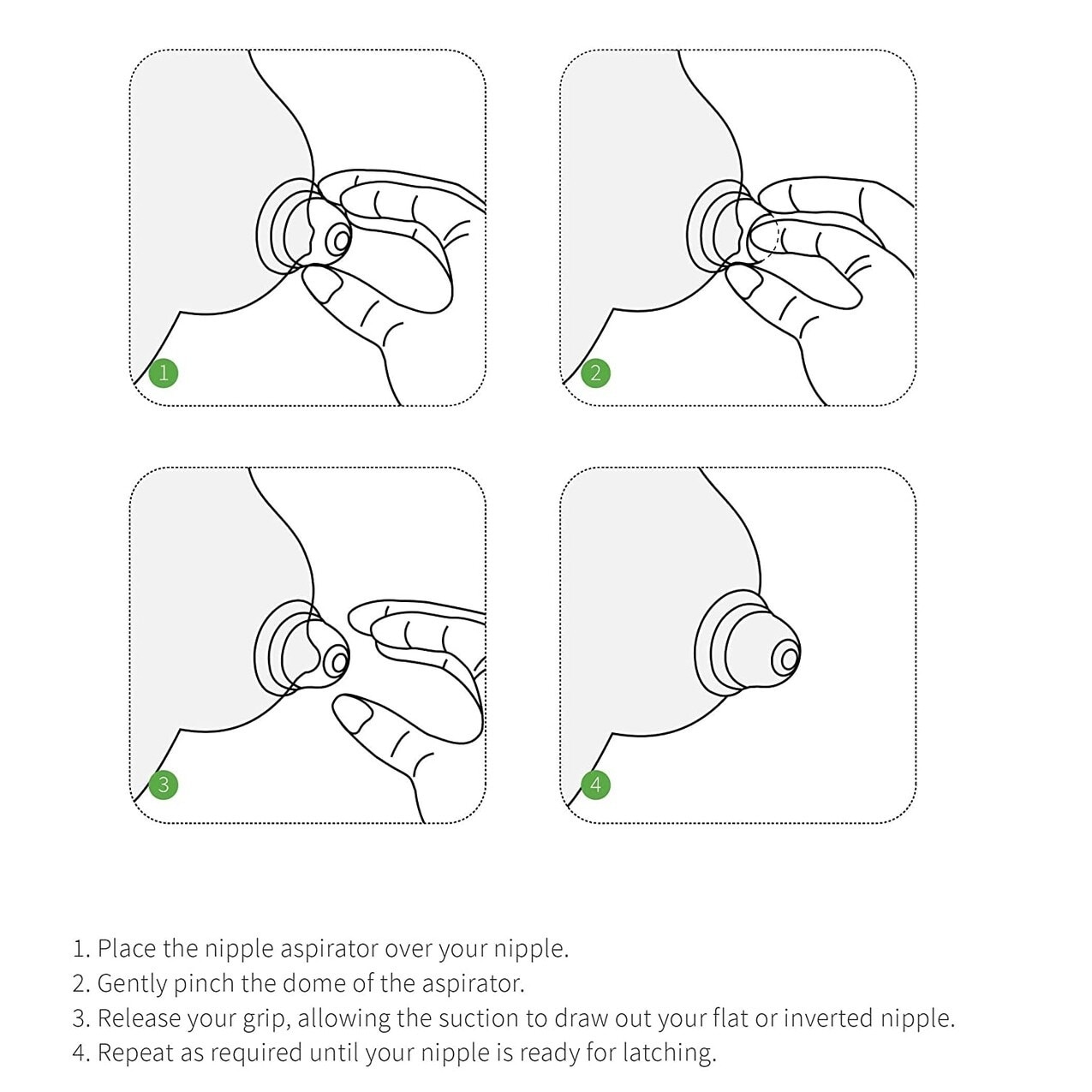 1

2

3

4

1. Place the nipple aspirator over your nipple.
2. Gently pinch the dome of the aspirator.
3. Release your grip, allowing the suction to draw out your flat or inverted nipple.
4. Repeat as required until your nipple is ready for latching.