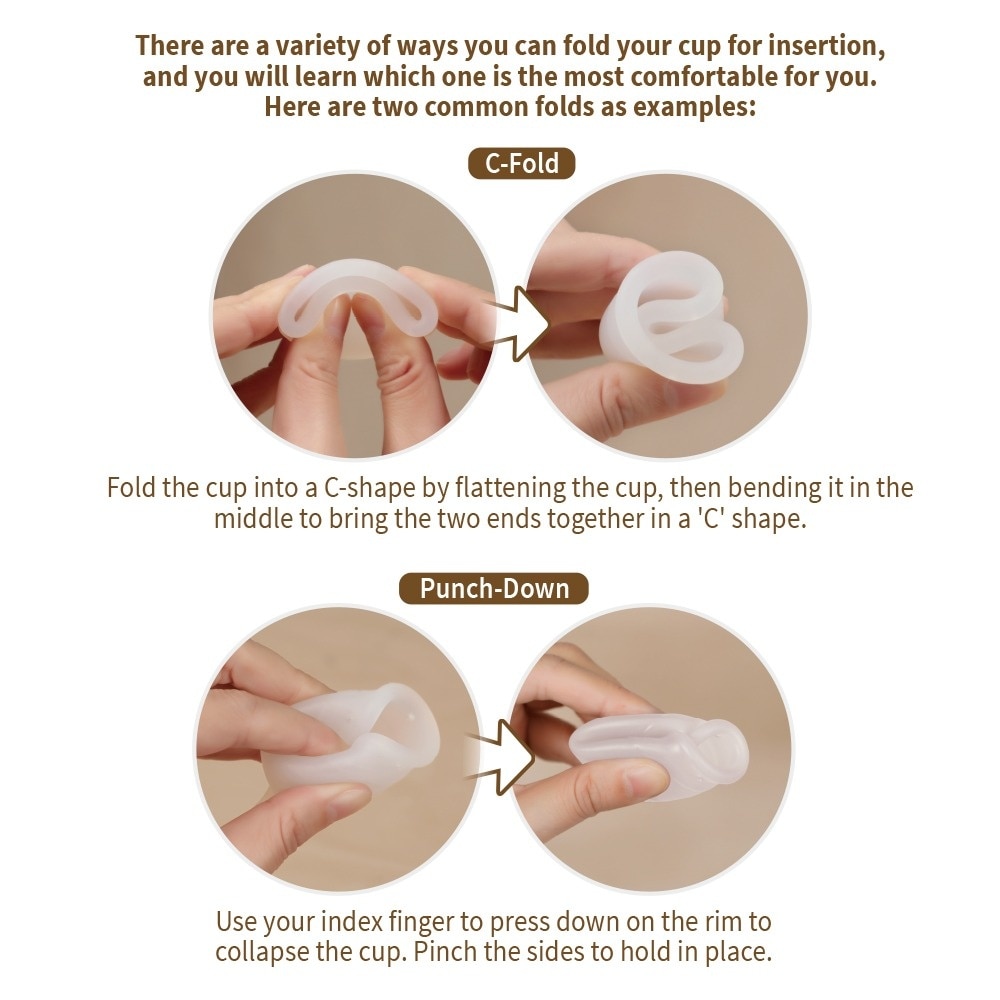 There are a variety of ways you can fold your cup for insertion, and you will learn which one is the most comfortable for you. Here are two common folds as examples:

C-Fold

Fold the cup into a C-shape by flattening the cup, then bending it in the middle to bring the two ends together in a 'C' shape.

Punch-Down

Use your index finger to press down on the rim to collapse the cup. Pinch the sides to hold in place.