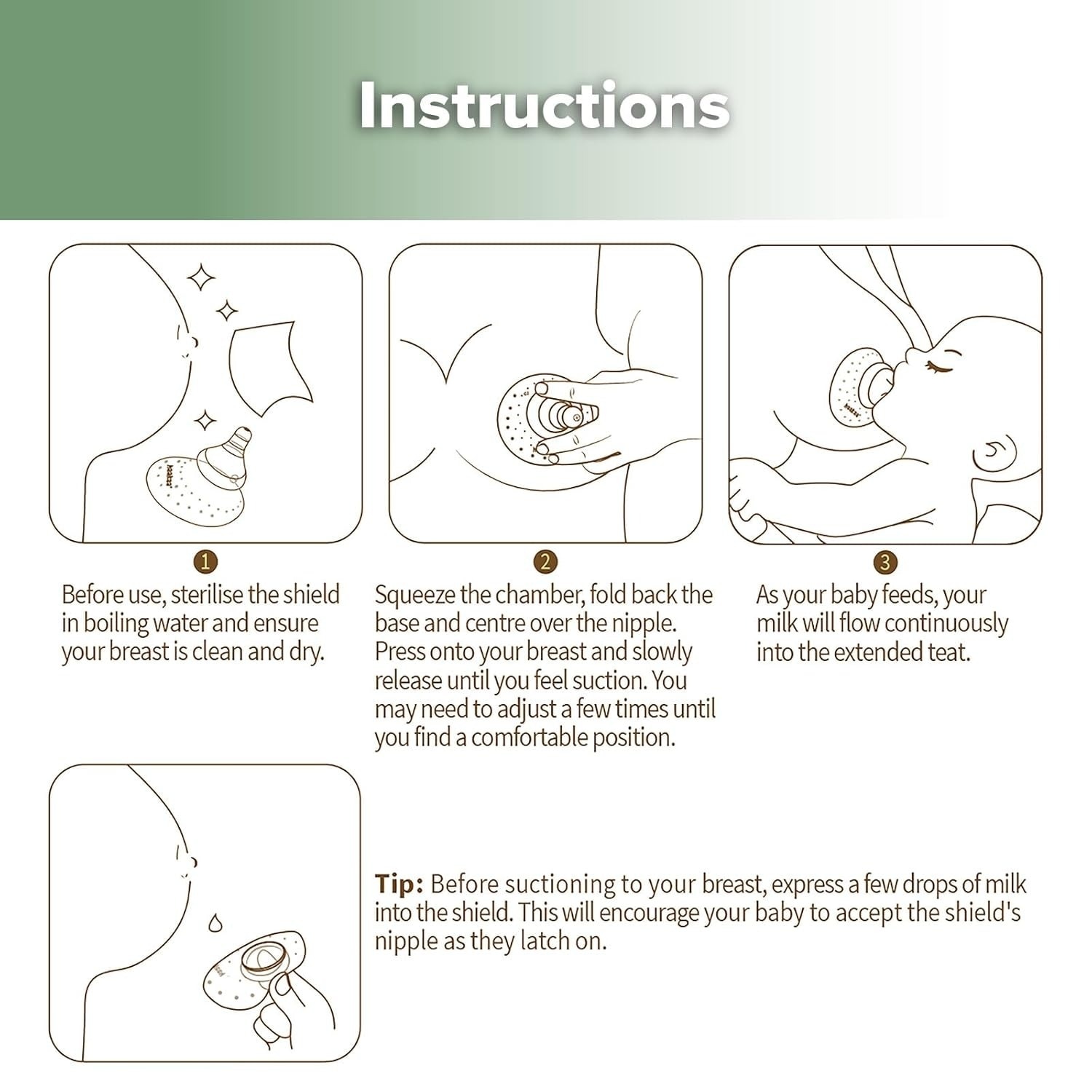 Instructions

1
Before use, sterilise the shield in boiling water and ensure your breast is clean and dry.

2
Squeeze the chamber, fold back the base and centre over the nipple. Press onto your breast and slowly release until you feel suction. You may need to adjust a few times until you find a comfortable position.

3
As your baby feeds, your milk will flow continuously into the extended teat.

Tip: Before suctioning to your breast, express a few drops of milk into the shield. This will encourage your baby to accept the shield's nipple as they latch on.