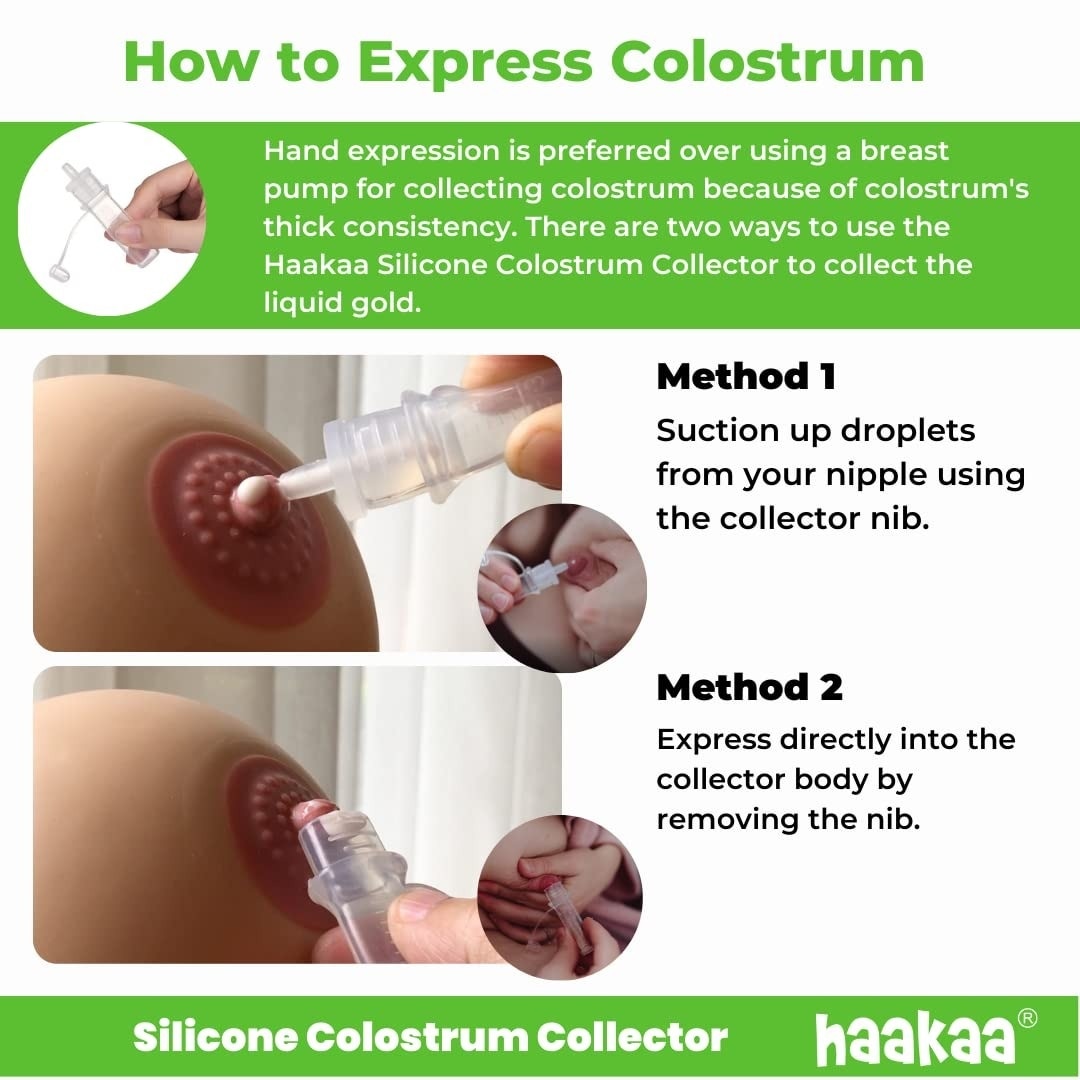 How to Express Colostrum

Hand expression is preferred over using a breast pump for collecting colostrum because of colostrum's thick consistency. There are two ways to use the Haakaa Silicone Colostrum Collector to collect the liquid gold.

Method 1
Suction up droplets from your nipple using the collector nib.

Method 2
Express directly into the collector body by removing the nib.

Silicone Colostrum Collector
haakaa®