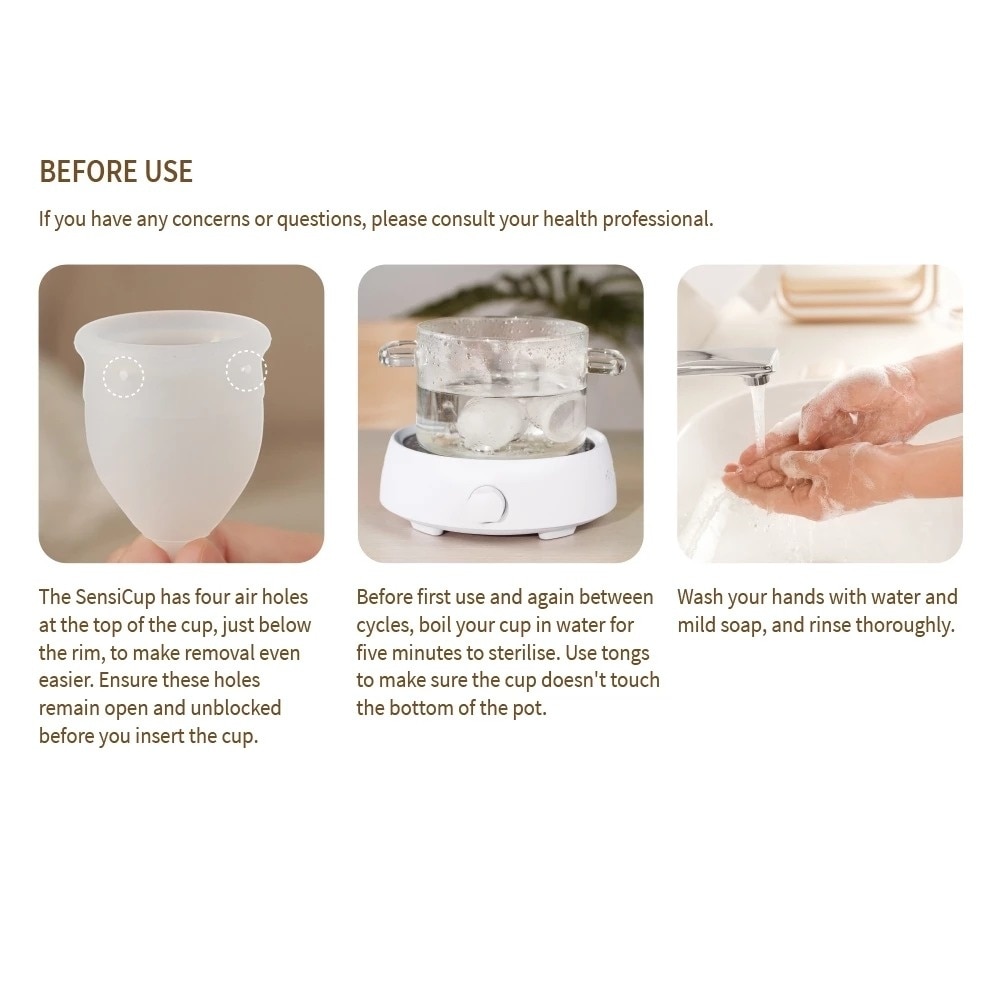 BEFORE USE

If you have any concerns or questions, please consult your health professional.

The SensiCup has four air holes at the top of the cup, just below the rim, to make removal even easier. Ensure these holes remain open and unblocked before you insert the cup.

Before first use and again between cycles, boil your cup in water for five minutes to sterilise. Use tongs to make sure the cup doesn't touch the bottom of the pot.

Wash your hands with water and mild soap, and rinse thoroughly.