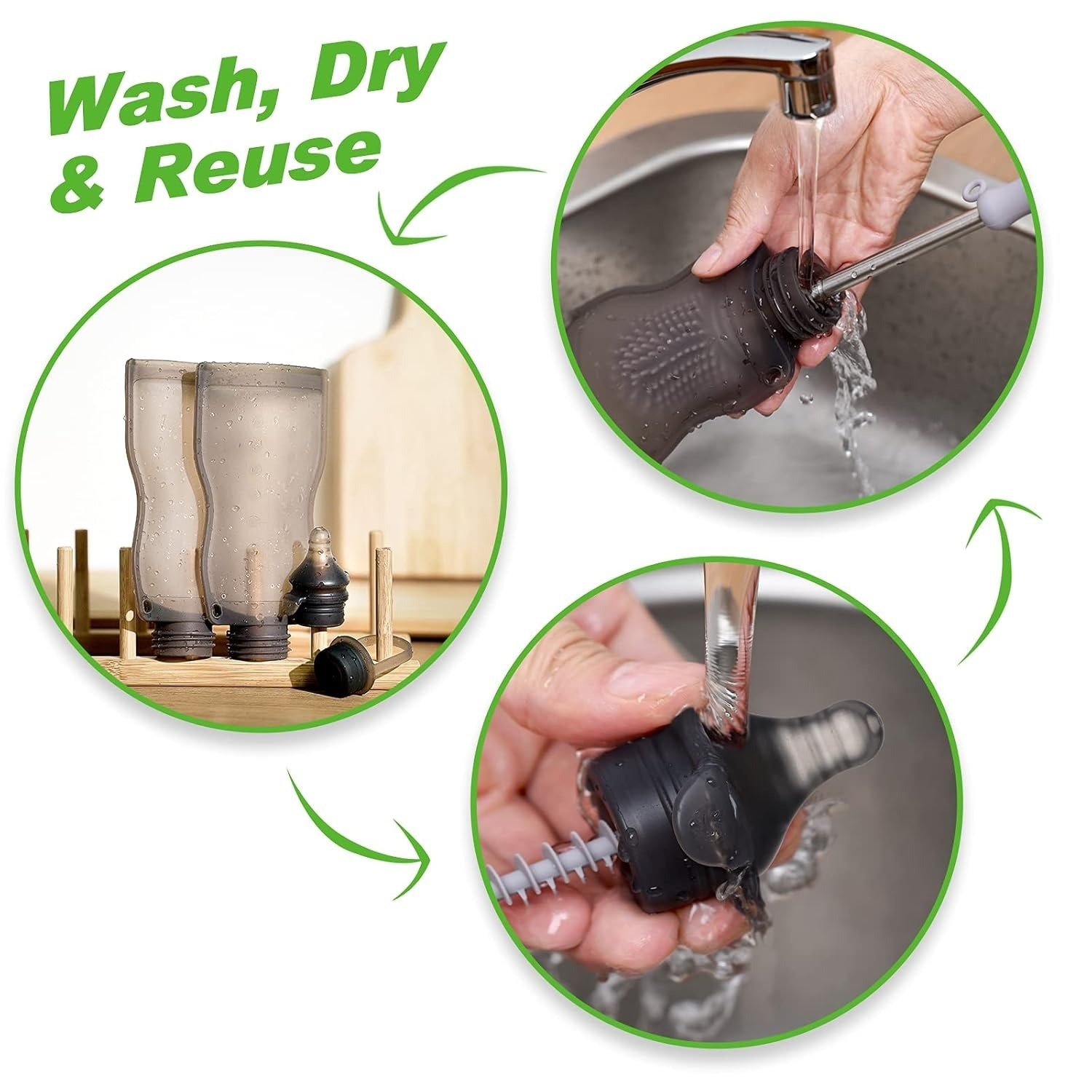 Wash, Dry
& Reuse