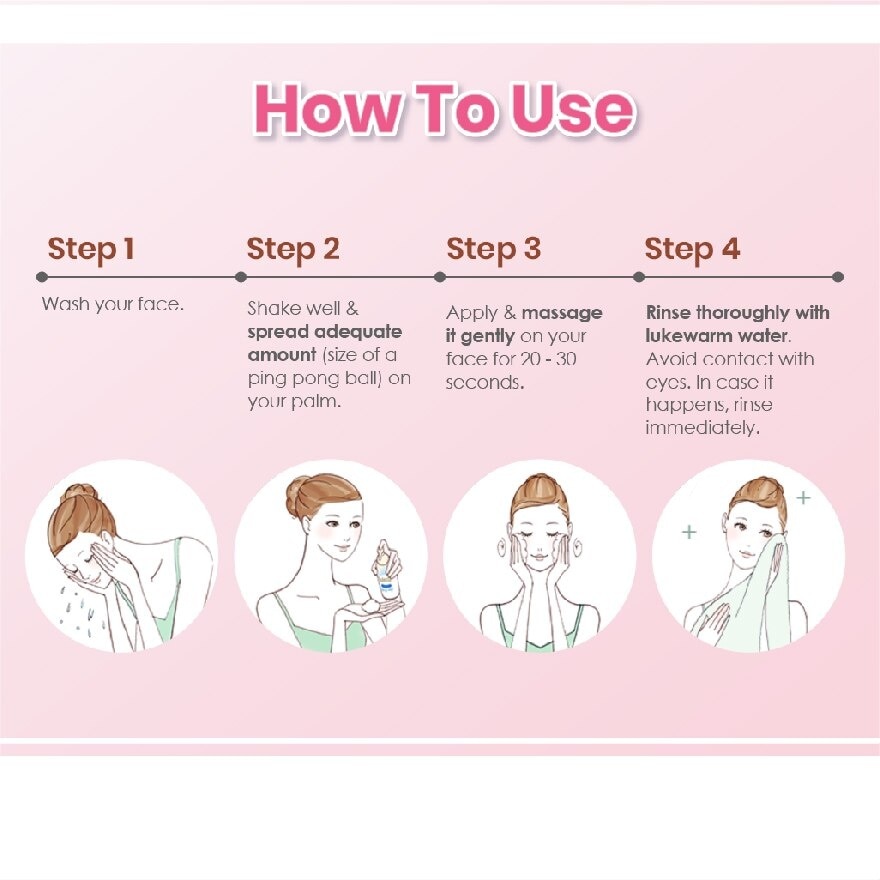 How To Use

Step 1

Wash your face.

Step 2

Shake well & spread adequate amount (size of a ping pong ball) on your palm.

Step 3

Apply & massage it gently on your face for 20 - 30 seconds.

Step 4

Rinse thoroughly with lukewarm water. Avoid contact with eyes. In case it happens, rinse immediately.