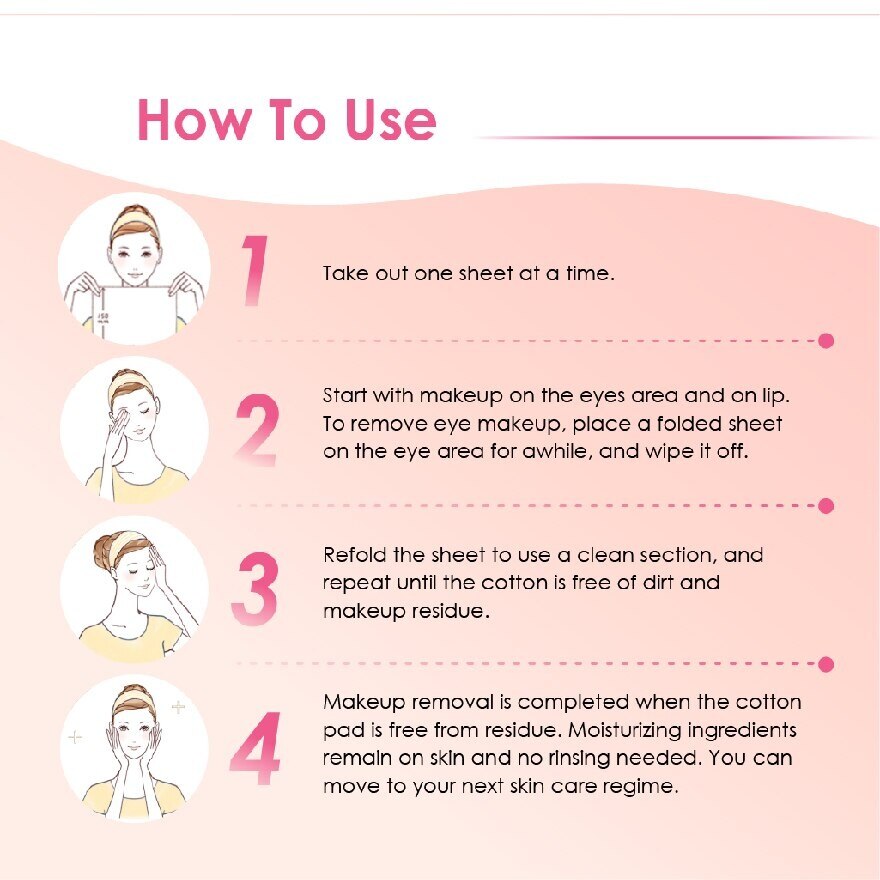 How To Use

1

Take out one sheet at a time.

2

Start with makeup on the eyes area and on lip. To remove eye makeup, place a folded sheet on the eye area for awhile, and wipe it off.

3

Refold the sheet to use a clean section, and repeat until the cotton is free of dirt and makeup residue.

4

Makeup removal is completed when the cotton pad is free from residue. Moisturizing ingredients remain on skin and no rinsing needed. You can move to your next skin care regime.