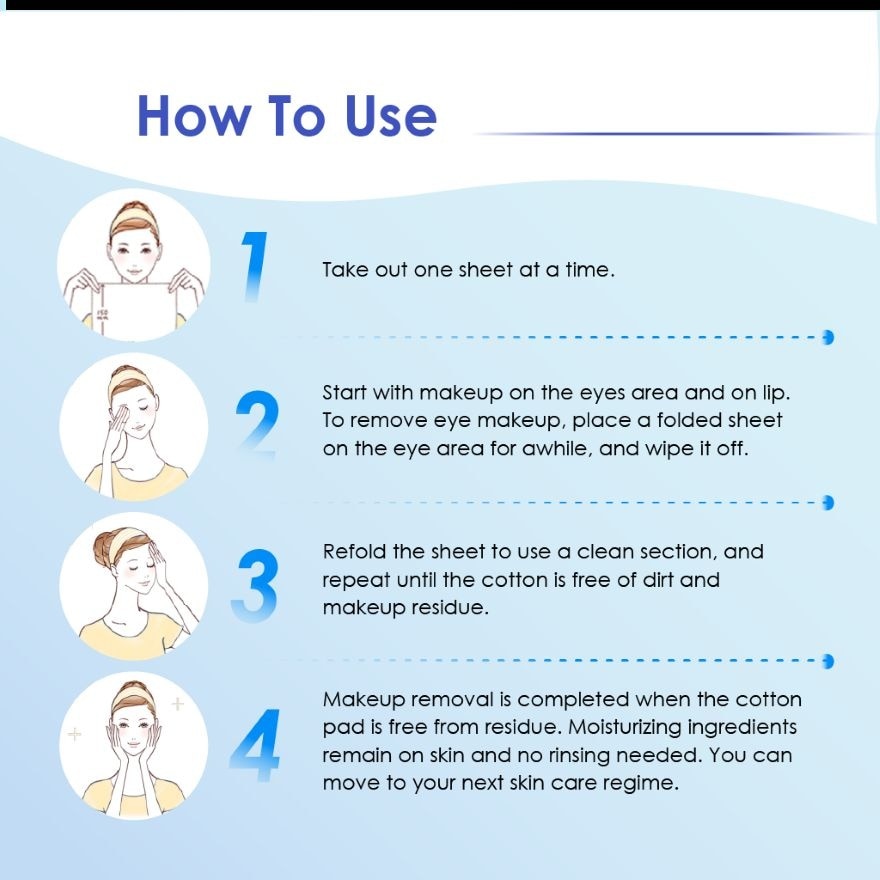 How To Use

1

Take out one sheet at a time.

2

Start with makeup on the eyes area and on lip. To remove eye makeup, place a folded sheet on the eye area for awhile, and wipe it off.

3

Refold the sheet to use a clean section, and repeat until the cotton is free of dirt and makeup residue.

4

Makeup removal is completed when the cotton pad is free from residue. Moisturizing ingredients remain on skin and no rinsing needed. You can move to your next skin care regime.