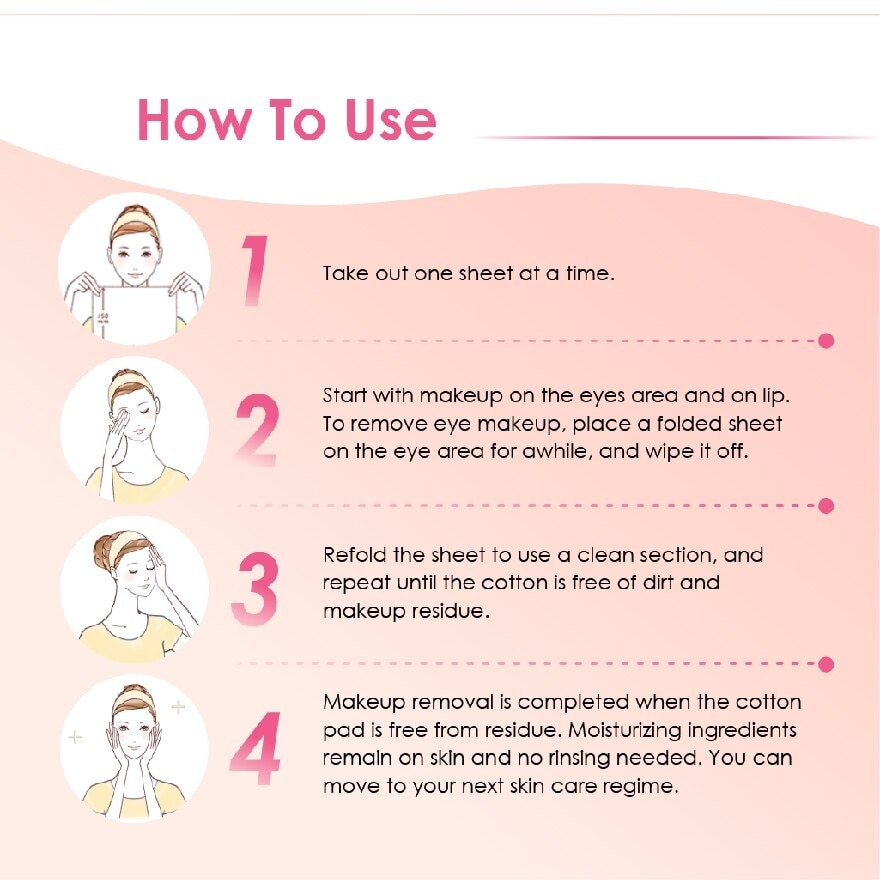 How To Use

1

Take out one sheet at a time.

2

Start with makeup on the eyes area and on lip. To remove eye makeup, place a folded sheet on the eye area for awhile, and wipe it off.

3

Refold the sheet to use a clean section, and repeat until the cotton is free of dirt and makeup residue.

4

Makeup removal is completed when the cotton pad is free from residue. Moisturizing ingredients remain on skin and no rinsing needed. You can move to your next skin care regime.