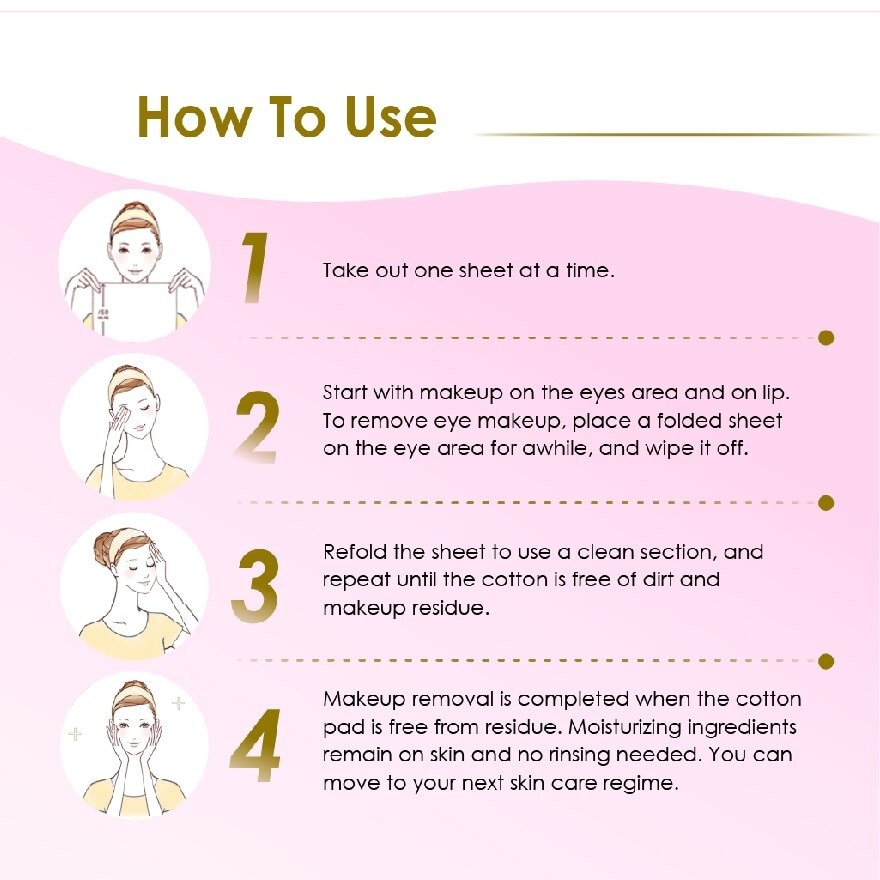 How To Use

1

Take out one sheet at a time.

2

Start with makeup on the eyes area and on lip. To remove eye makeup, place a folded sheet on the eye area for awhile, and wipe it off.

3

Refold the sheet to use a clean section, and repeat until the cotton is free of dirt and makeup residue.

4

Makeup removal is completed when the cotton pad is free from residue. Moisturizing ingredients remain on skin and no rinsing needed. You can move to your next skin care regime.