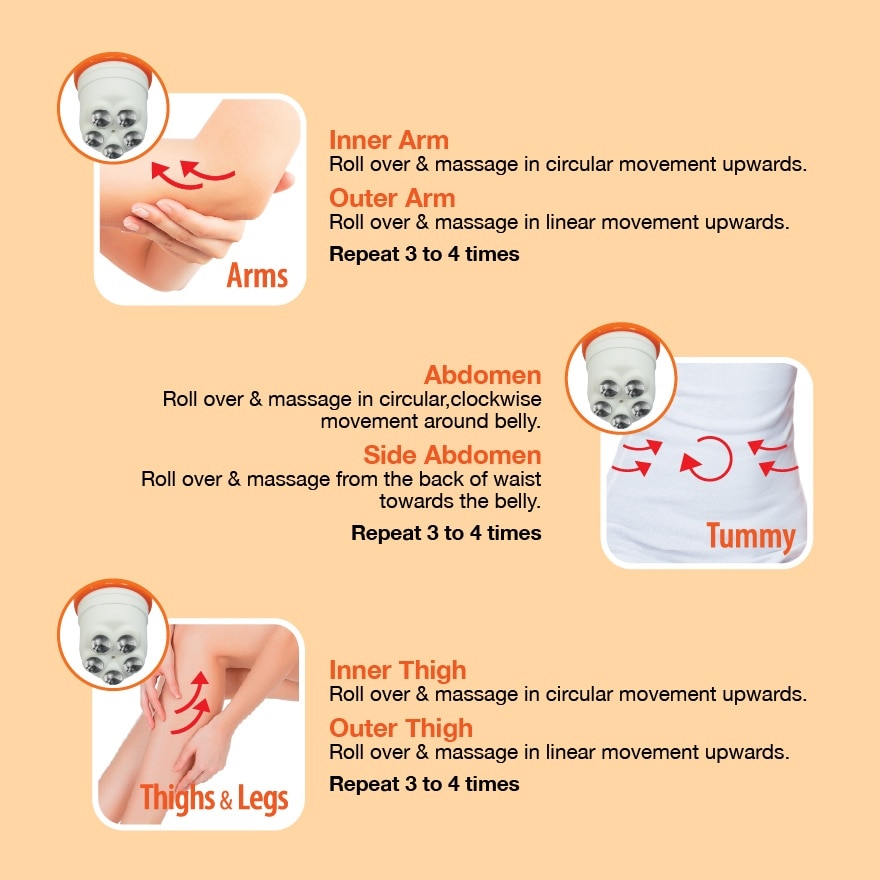 Arms

Inner Arm
Roll over & massage in circular movement upwards.

Outer Arm
Roll over & massage in linear movement upwards.

Repeat 3 to 4 times

Abdomen
Roll over & massage in circular,clockwise movement around belly.

Side Abdomen
Roll over & massage from the back of waist towards the belly.

Repeat 3 to 4 times

Tummy

Thighs & Legs

Inner Thigh
Roll over & massage in circular movement upwards.

Outer Thigh
Roll over & massage in linear movement upwards.

Repeat 3 to 4 times