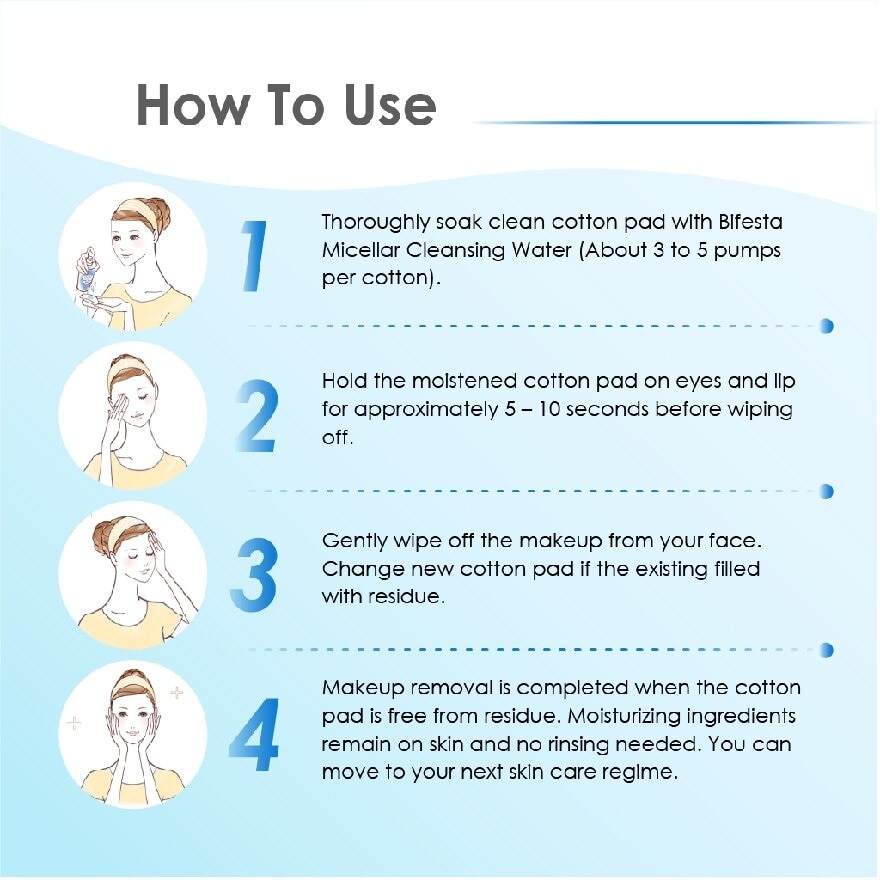 How To Use

1

Thoroughly soak clean cotton pad with Bifesta Micellar Cleansing Water (About 3 to 5 pumps per cotton).

2

Hold the moistened cotton pad on eyes and lip for approximately 5 – 10 seconds before wiping off.

3

Gently wipe off the makeup from your face. Change new cotton pad if the existing filled with residue.

4

Makeup removal is completed when the cotton pad is free from residue. Moisturizing ingredients remain on skin and no rinsing needed. You can move to your next skin care regime.