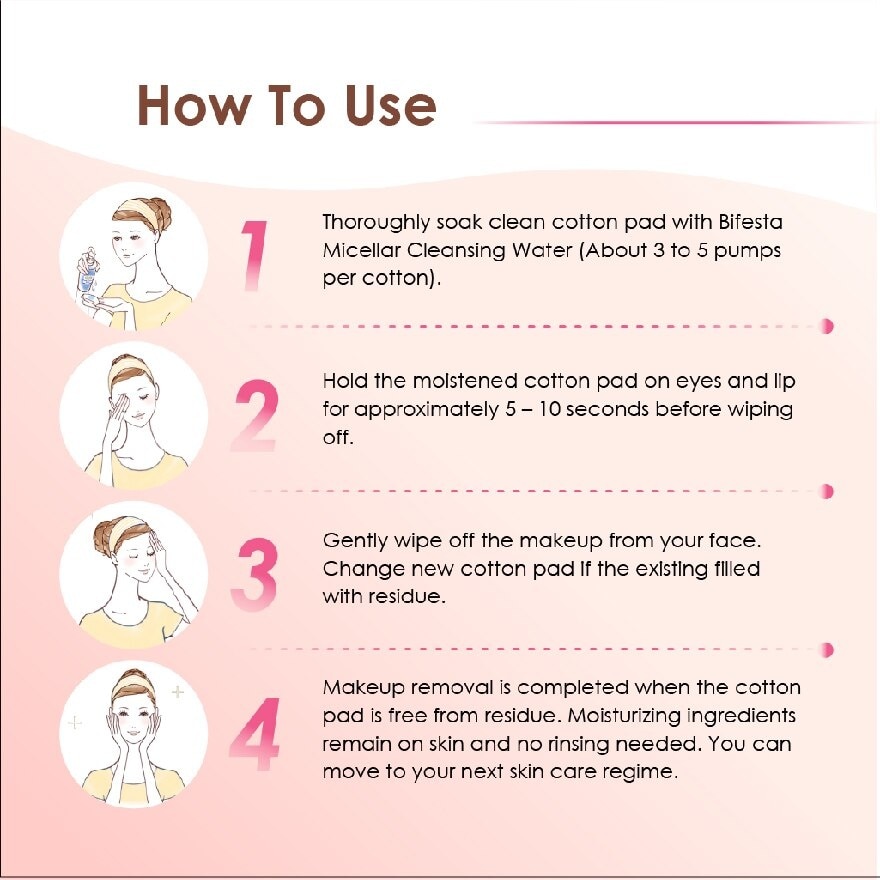 How To Use

1

Thoroughly soak clean cotton pad with Bifesta Micellar Cleansing Water (About 3 to 5 pumps per cotton).

2

Hold the moistened cotton pad on eyes and lip for approximately 5 – 10 seconds before wiping off.

3

Gently wipe off the makeup from your face. Change new cotton pad if the existing filled with residue.

4

Makeup removal is completed when the cotton pad is free from residue. Moisturizing ingredients remain on skin and no rinsing needed. You can move to your next skin care regime.