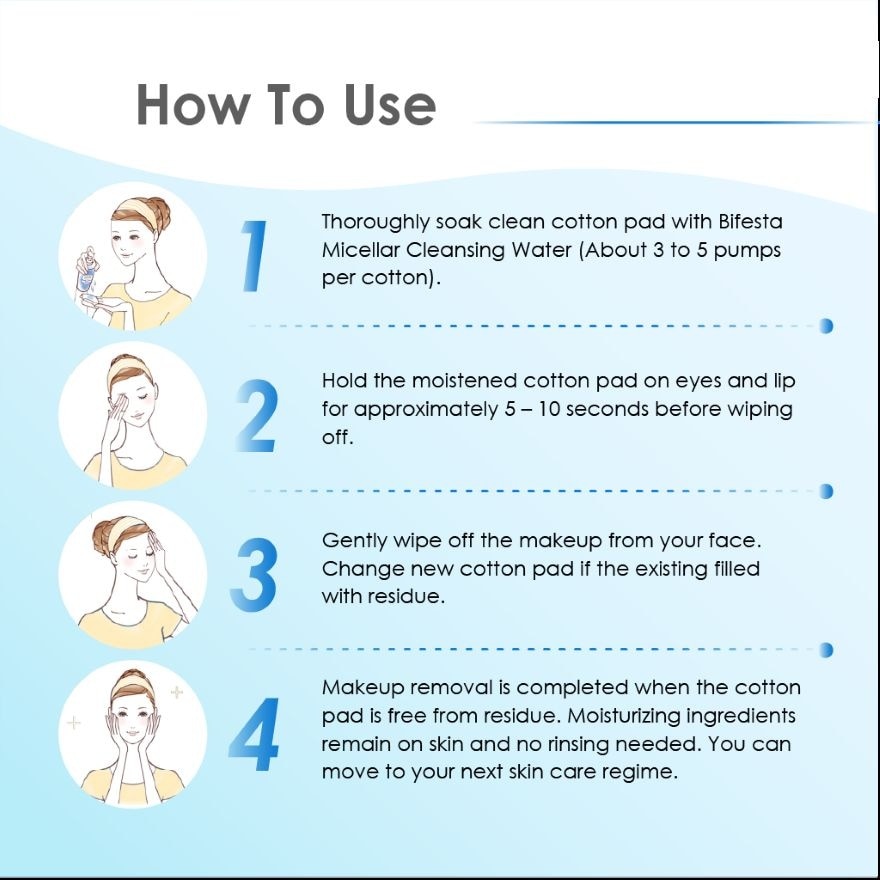 How To Use

1

Thoroughly soak clean cotton pad with Bifesta Micellar Cleansing Water (About 3 to 5 pumps per cotton).

2

Hold the moistened cotton pad on eyes and lip for approximately 5 – 10 seconds before wiping off.

3

Gently wipe off the makeup from your face. Change new cotton pad if the existing filled with residue.

4

Makeup removal is completed when the cotton pad is free from residue. Moisturizing ingredients remain on skin and no rinsing needed. You can move to your next skin care regime.