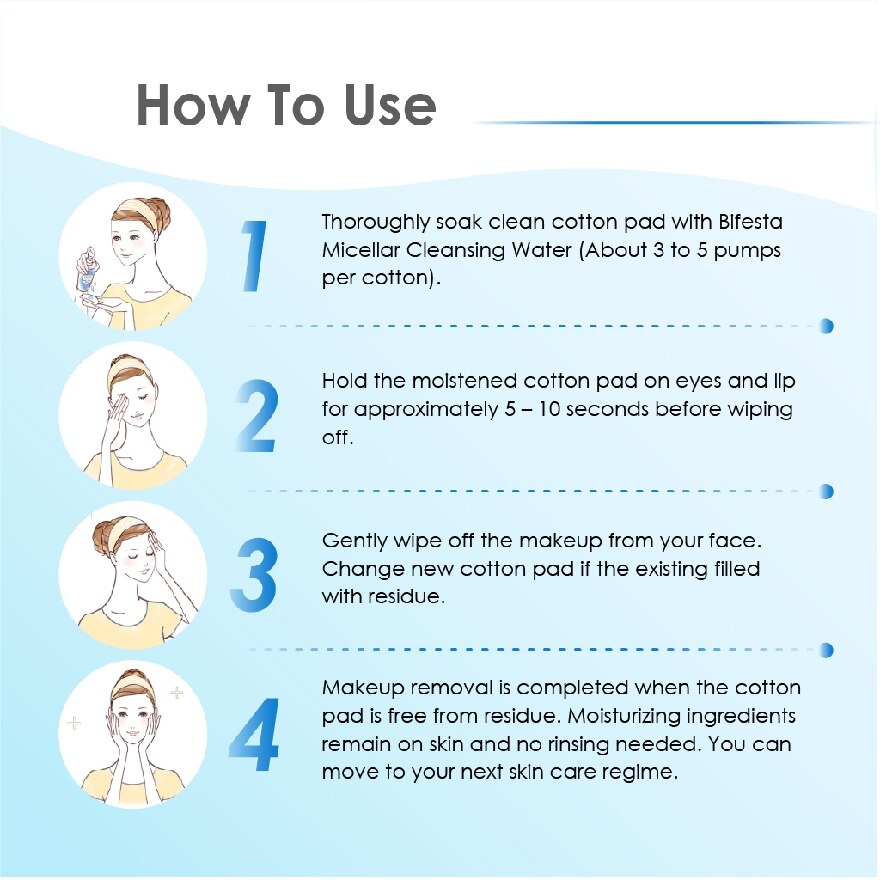 How To Use

1

Thoroughly soak clean cotton pad with Bifesta Micellar Cleansing Water (About 3 to 5 pumps per cotton).

2

Hold the moistened cotton pad on eyes and lip for approximately 5 – 10 seconds before wiping off.

3

Gently wipe off the makeup from your face. Change new cotton pad if the existing filled with residue.

4

Makeup removal is completed when the cotton pad is free from residue. Moisturizing ingredients remain on skin and no rinsing needed. You can move to your next skin care regime.