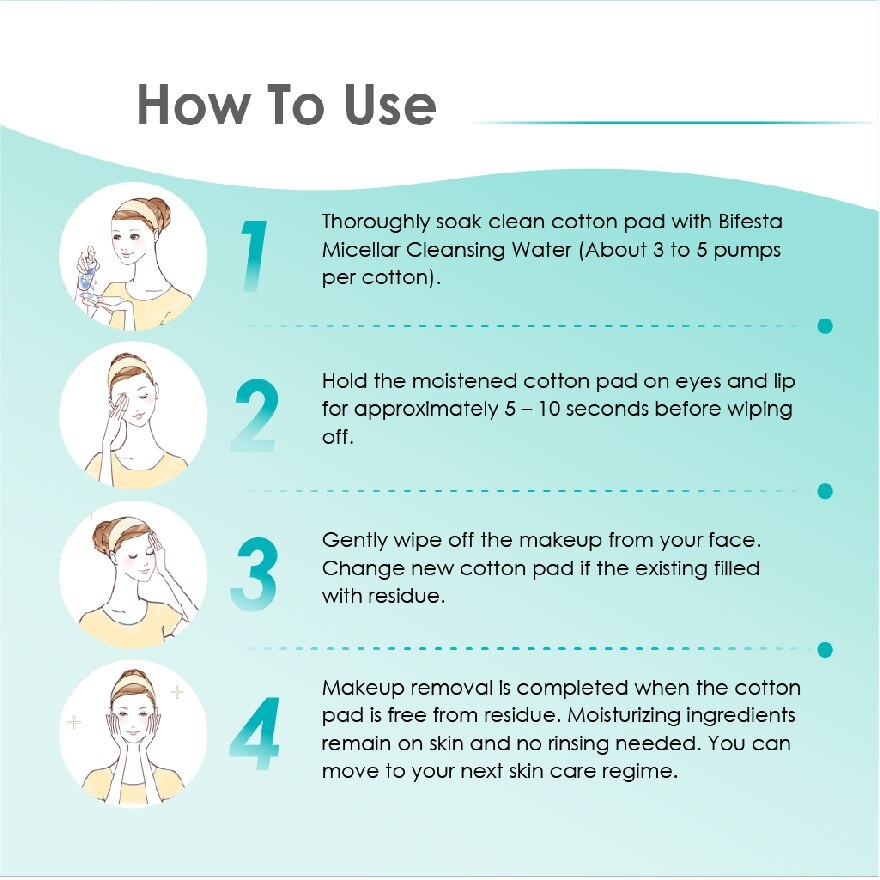 How To Use

1

Thoroughly soak clean cotton pad with Bifesta Micellar Cleansing Water (About 3 to 5 pumps per cotton).

2

Hold the moistened cotton pad on eyes and lip for approximately 5 – 10 seconds before wiping off.

3

Gently wipe off the makeup from your face. Change new cotton pad if the existing filled with residue.

4

Makeup removal is completed when the cotton pad is free from residue. Moisturizing ingredients remain on skin and no rinsing needed. You can move to your next skin care regime.