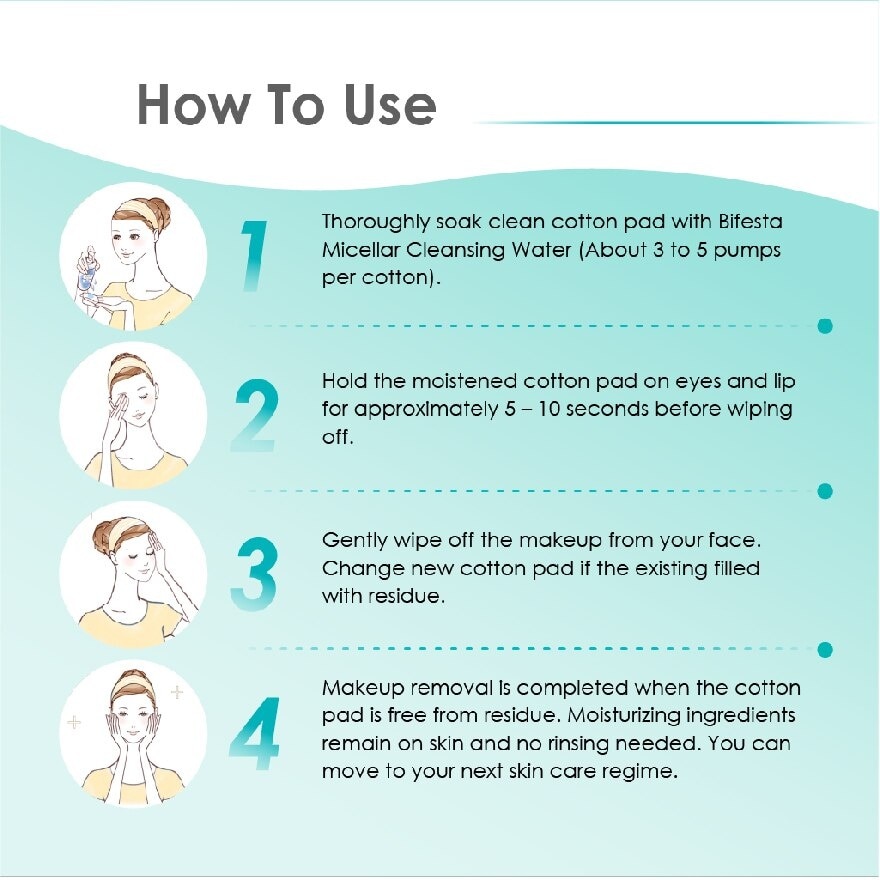 How To Use

1
Thoroughly soak clean cotton pad with Bifesta Micellar Cleansing Water (About 3 to 5 pumps per cotton).

2
Hold the moistened cotton pad on eyes and lip for approximately 5 – 10 seconds before wiping off.

3
Gently wipe off the makeup from your face. Change new cotton pad if the existing filled with residue.

4
Makeup removal is completed when the cotton pad is free from residue. Moisturizing ingredients remain on skin and no rinsing needed. You can move to your next skin care regime.