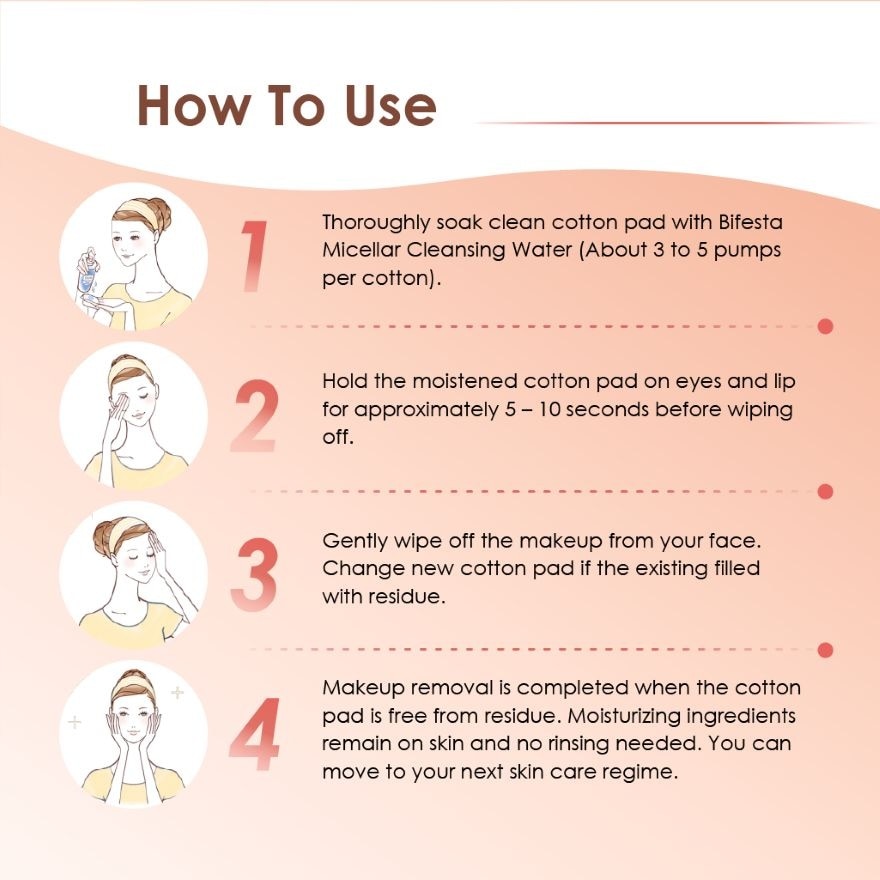 How To Use

1

Thoroughly soak clean cotton pad with Bifesta Micellar Cleansing Water (About 3 to 5 pumps per cotton).

2

Hold the moistened cotton pad on eyes and lip for approximately 5 – 10 seconds before wiping off.

3

Gently wipe off the makeup from your face. Change new cotton pad if the existing filled with residue.

4

Makeup removal is completed when the cotton pad is free from residue. Moisturizing ingredients remain on skin and no rinsing needed. You can move to your next skin care regime.