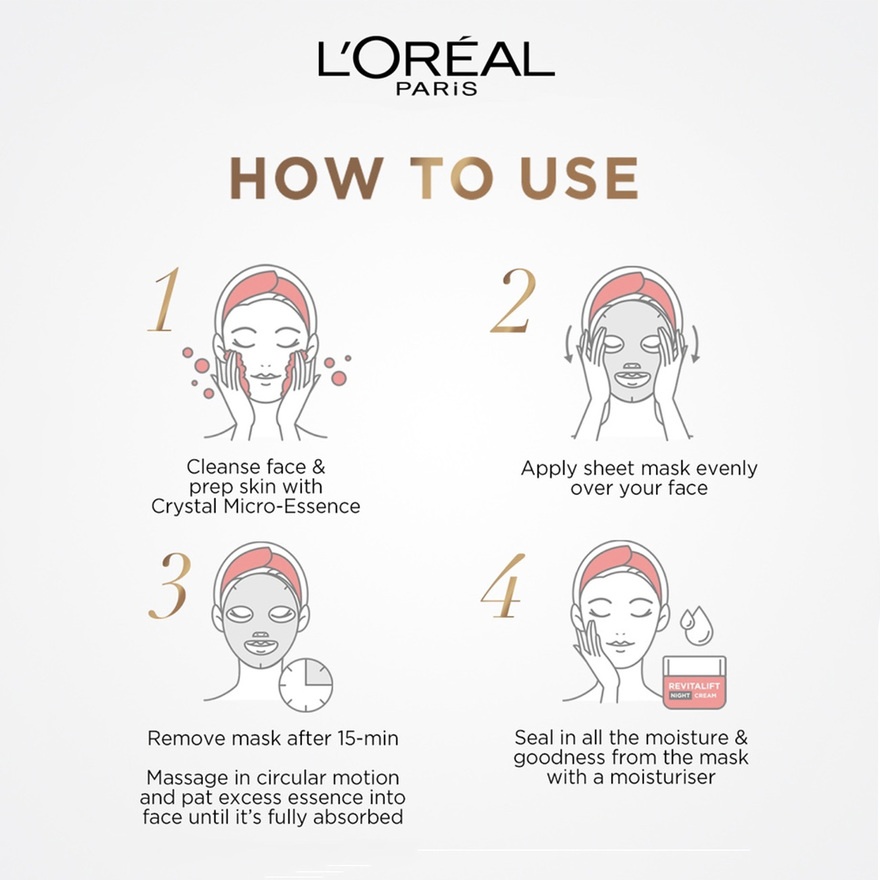 L'ORÉAL
PARIS

HOW TO USE

1

Cleanse face & prep skin with Crystal Micro-Essence

2

Apply sheet mask evenly over your face

3

Remove mask after 15-min

Massage in circular motion and pat excess essence into face until it's fully absorbed

4

REVITALIFT
NIGHT CREAM

Seal in all the moisture & goodness from the mask with a moisturiser