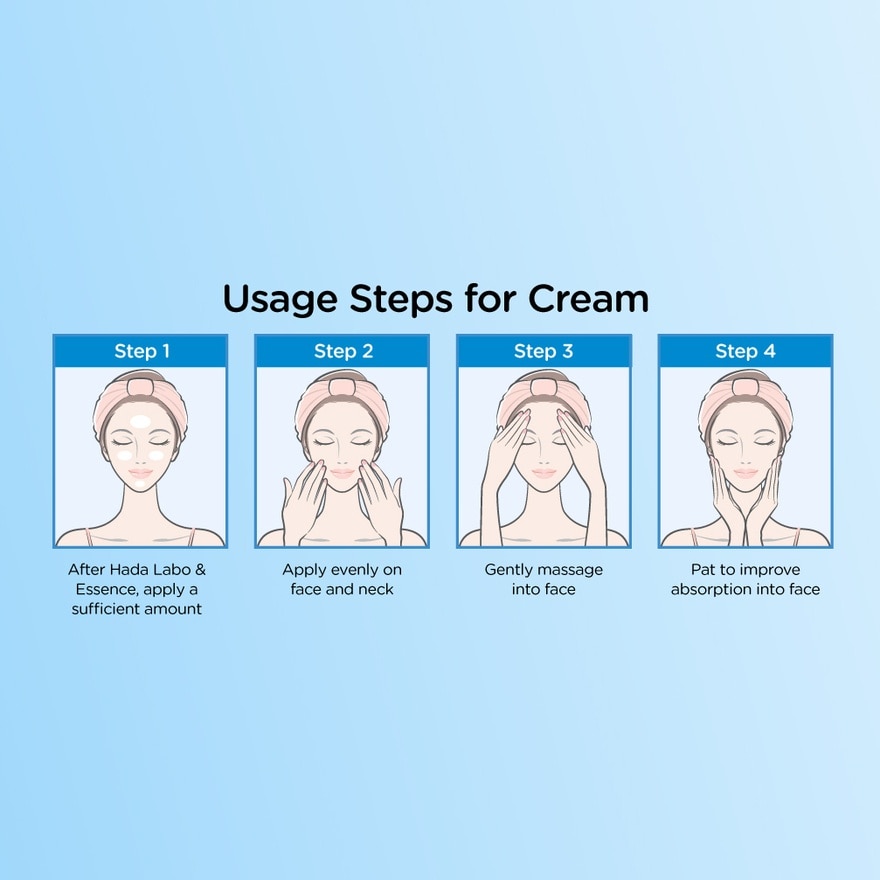 Usage Steps for Cream

Step 1

After Hada Labo & Essence, apply a sufficient amount

Step 2

Apply evenly on face and neck

Step 3

Gently massage into face

Step 4

Pat to improve absorption into face