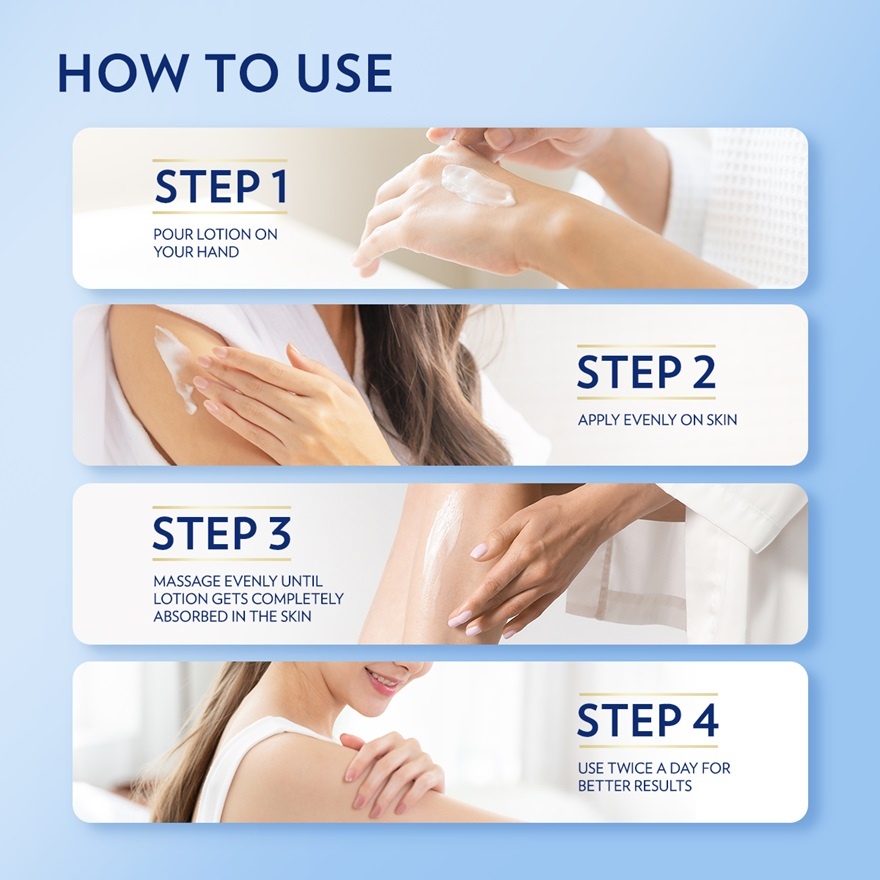 HOW TO USE

STEP 1

POUR LOTION ON YOUR HAND

STEP 2

APPLY EVENLY ON SKIN

STEP 3

MASSAGE EVENLY UNTIL LOTION GETS COMPLETELY ABSORBED IN THE SKIN

STEP 4

USE TWICE A DAY FOR BETTER RESULTS