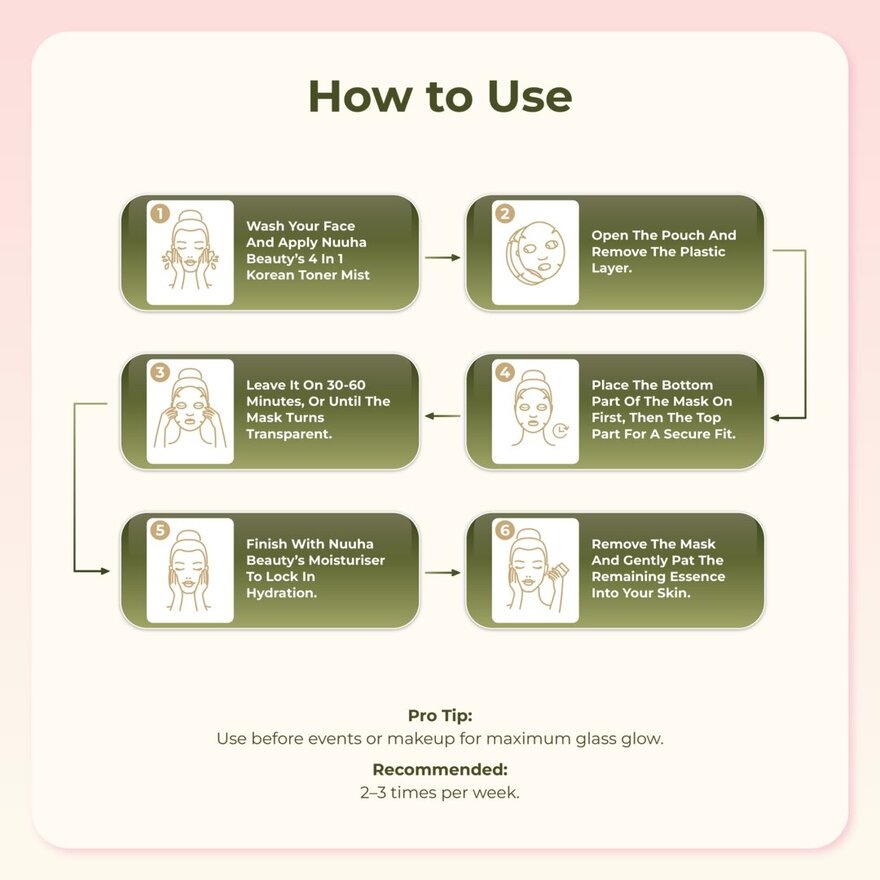 How to Use

1
Wash Your Face And Apply Nuuha Beauty's 4 In 1 Korean Toner Mist

2
Open The Pouch And Remove The Plastic Layer.

3
Leave It On 30-60 Minutes, Or Until The Mask Turns Transparent.

4
Place The Bottom Part Of The Mask On First, Then The Top Part For A Secure Fit.

5
Finish With Nuuha Beauty's Moisturiser To Lock In Hydration.

6
Remove The Mask And Gently Pat The Remaining Essence Into Your Skin.

Pro Tip:
Use before events or makeup for maximum glass glow.

Recommended:
2–3 times per week.