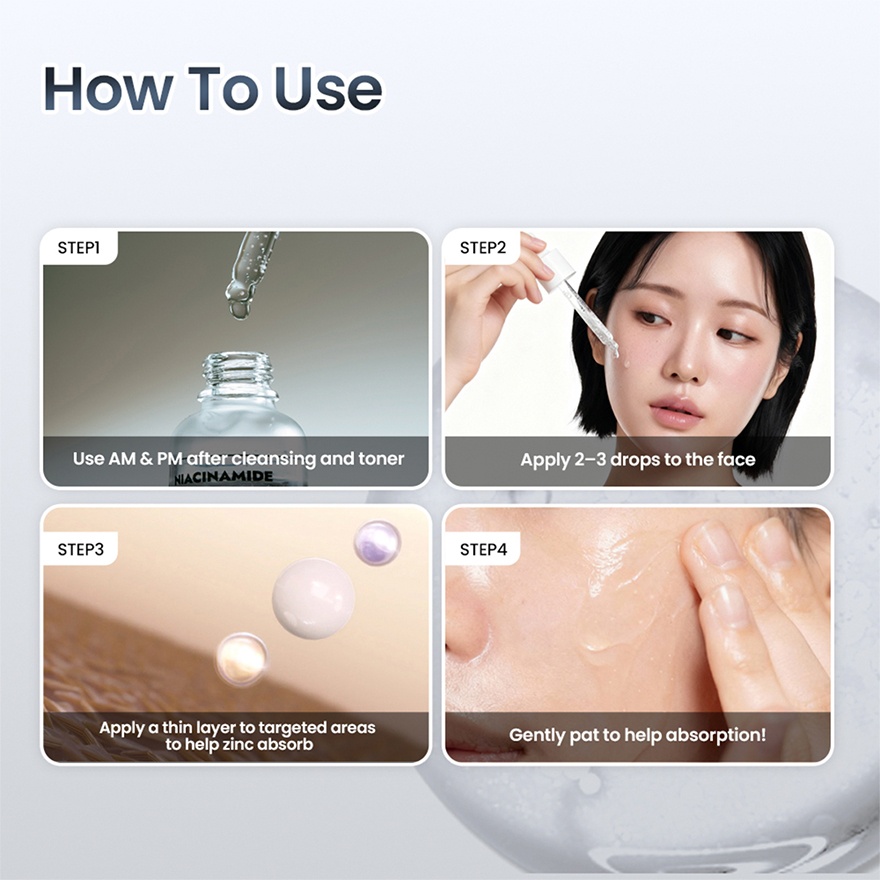 How To Use

STEP1

Use AM & PM after cleansing and toner

NIACINAMIDE

STEP2

Apply 2–3 drops to the face

STEP3

Apply a thin layer to targeted areas to help zinc absorb

STEP4

Gently pat to help absorption!