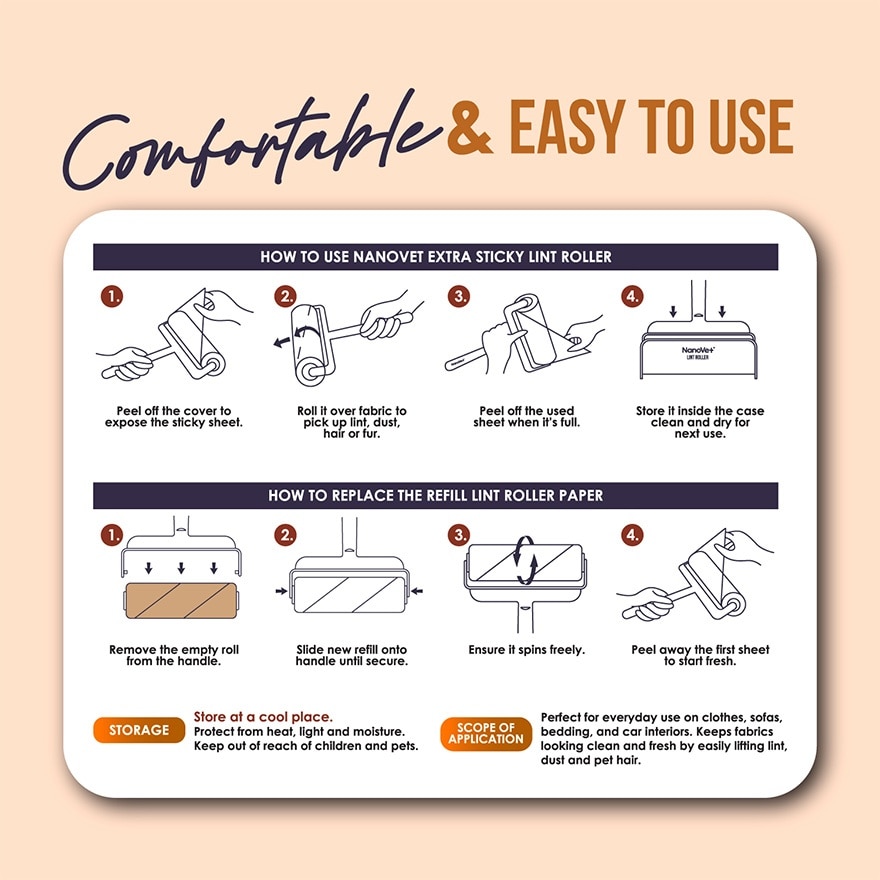 Comfortable & EASY TO USE

HOW TO USE NANOVET EXTRA STICKY LINT ROLLER

1.
Peel off the cover to expose the sticky sheet.

2.
Roll it over fabric to pick up lint, dust, hair or fur.

3.
Peel off the used sheet when it's full.

4.
NanoVet LINT ROLLER
Store it inside the case clean and dry for next use.

HOW TO REPLACE THE REFILL LINT ROLLER PAPER

1.
Remove the empty roll from the handle.

2.
Slide new refill onto handle until secure.

3.
Ensure it spins freely.

4.
Peel away the first sheet to start fresh.

STORAGE
Store at a cool place.
Protect from heat, light and moisture.
Keep out of reach of children and pets.

SCOPE OF APPLICATION
Perfect for everyday use on clothes, sofas, bedding, and car interiors. Keeps fabrics looking clean and fresh by easily lifting lint, dust and pet hair.