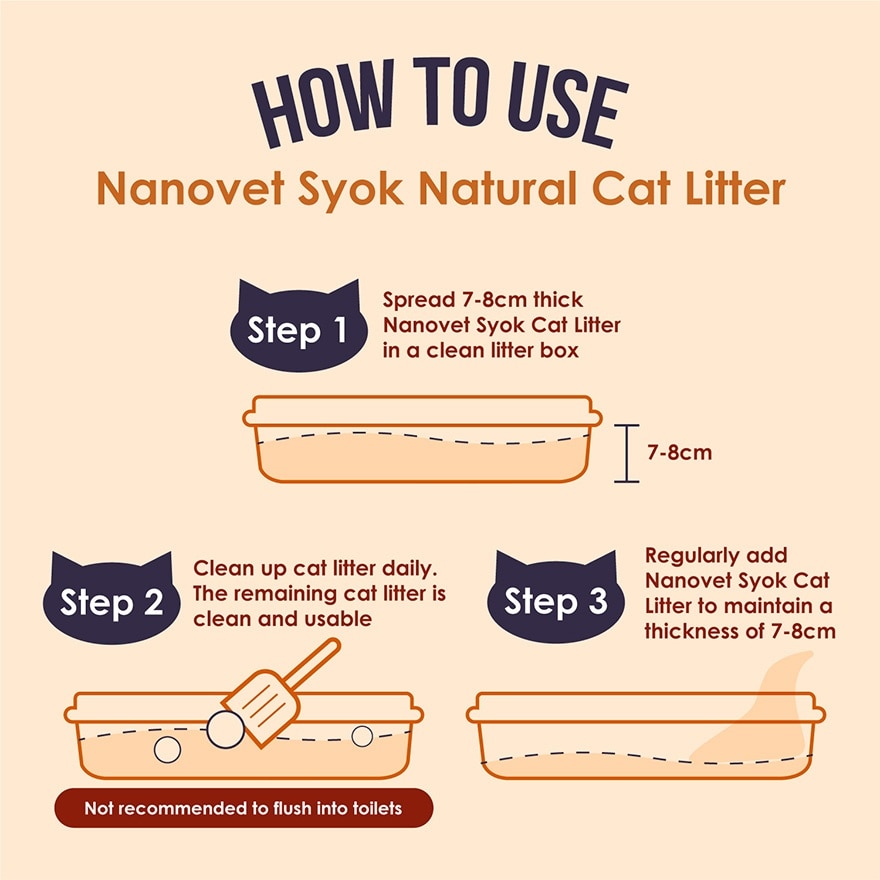 HOW TO USE
Nanovet Syok Natural Cat Litter

Step 1
Spread 7-8cm thick Nanovet Syok Cat Litter in a clean litter box

7-8cm

Step 2
Clean up cat litter daily. The remaining cat litter is clean and usable

Not recommended to flush into toilets

Step 3
Regularly add Nanovet Syok Cat Litter to maintain a thickness of 7-8cm