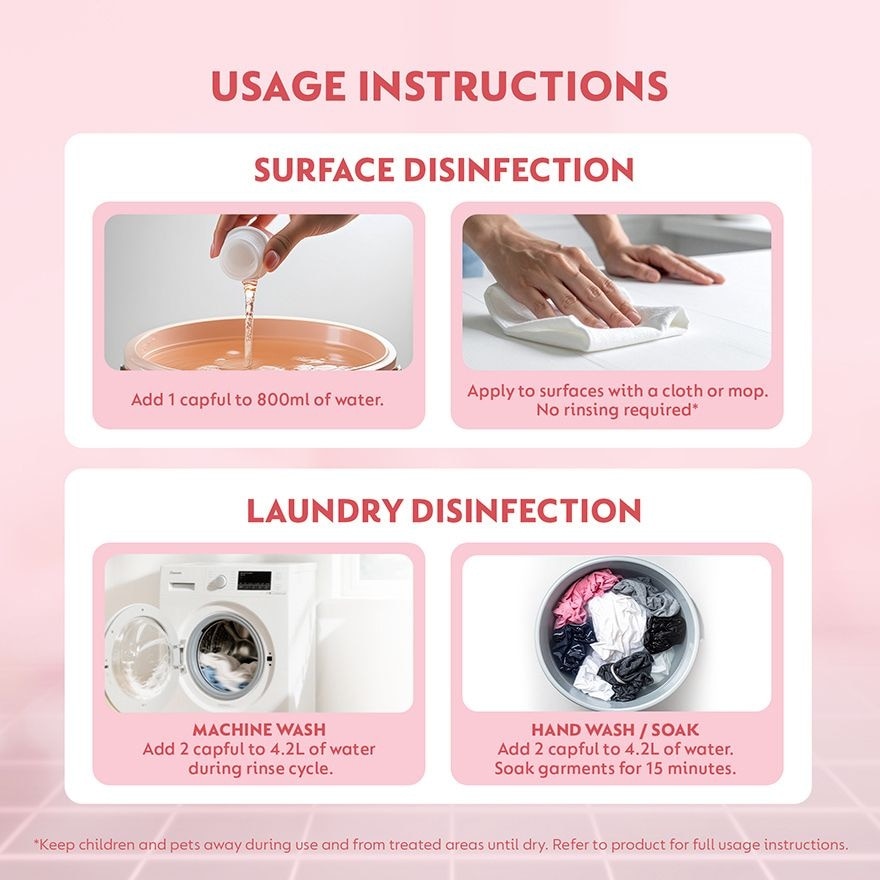 USAGE INSTRUCTIONS

SURFACE DISINFECTION

Add 1 capful to 800ml of water.

Apply to surfaces with a cloth or mop. No rinsing required*

LAUNDRY DISINFECTION

MACHINE WASH
Add 2 capful to 4.2L of water during rinse cycle.

HAND WASH / SOAK
Add 2 capful to 4.2L of water. Soak garments for 15 minutes.

*Keep children and pets away during use and from treated areas until dry. Refer to product for full usage instructions.