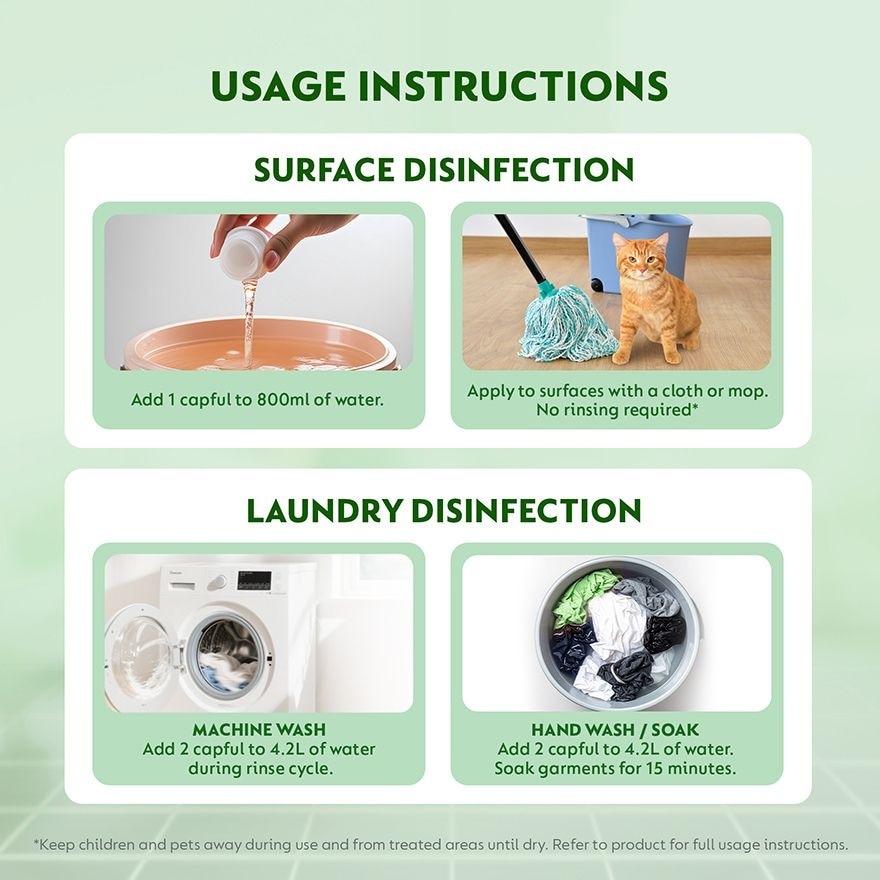 USAGE INSTRUCTIONS

SURFACE DISINFECTION

Add 1 capful to 800ml of water.

Apply to surfaces with a cloth or mop. No rinsing required*

LAUNDRY DISINFECTION

MACHINE WASH
Add 2 capful to 4.2L of water during rinse cycle.

HAND WASH / SOAK
Add 2 capful to 4.2L of water. Soak garments for 15 minutes.

*Keep children and pets away during use and from treated areas until dry. Refer to product for full usage instructions.