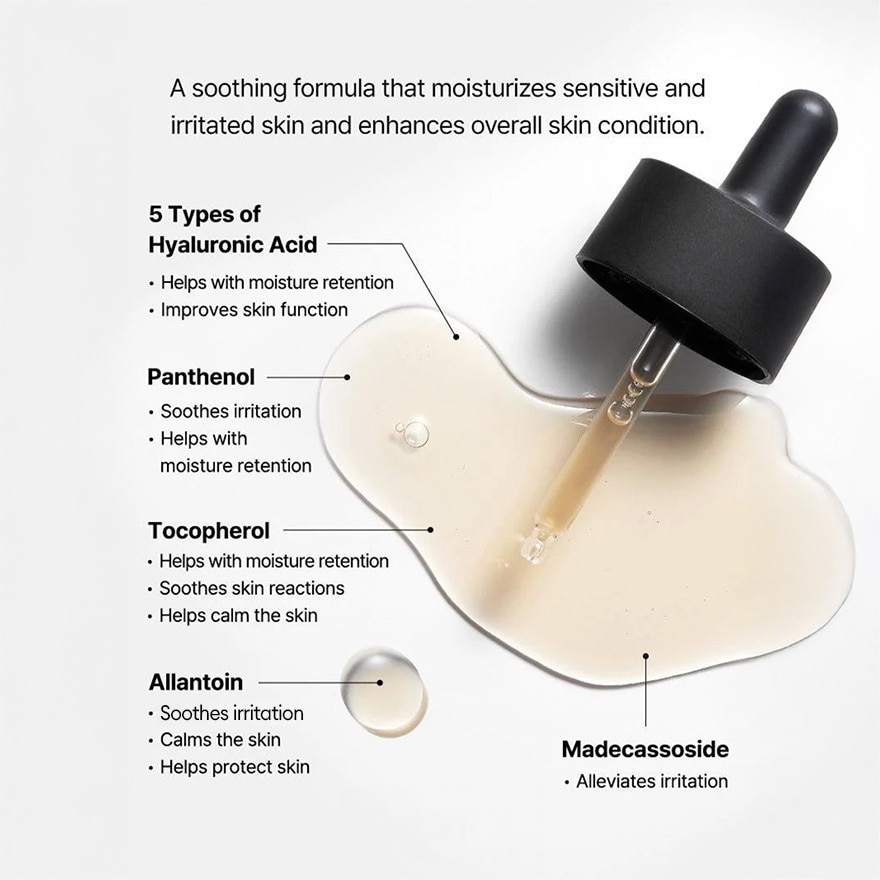 A soothing formula that moisturizes sensitive and irritated skin and enhances overall skin condition.

5 Types of Hyaluronic Acid
• Helps with moisture retention
• Improves skin function

Panthenol
• Soothes irritation
• Helps with moisture retention

Tocopherol
• Helps with moisture retention
• Soothes skin reactions
• Helps calm the skin

Allantoin
• Soothes irritation
• Calms the skin
• Helps protect skin

Madecassoside
• Alleviates irritation