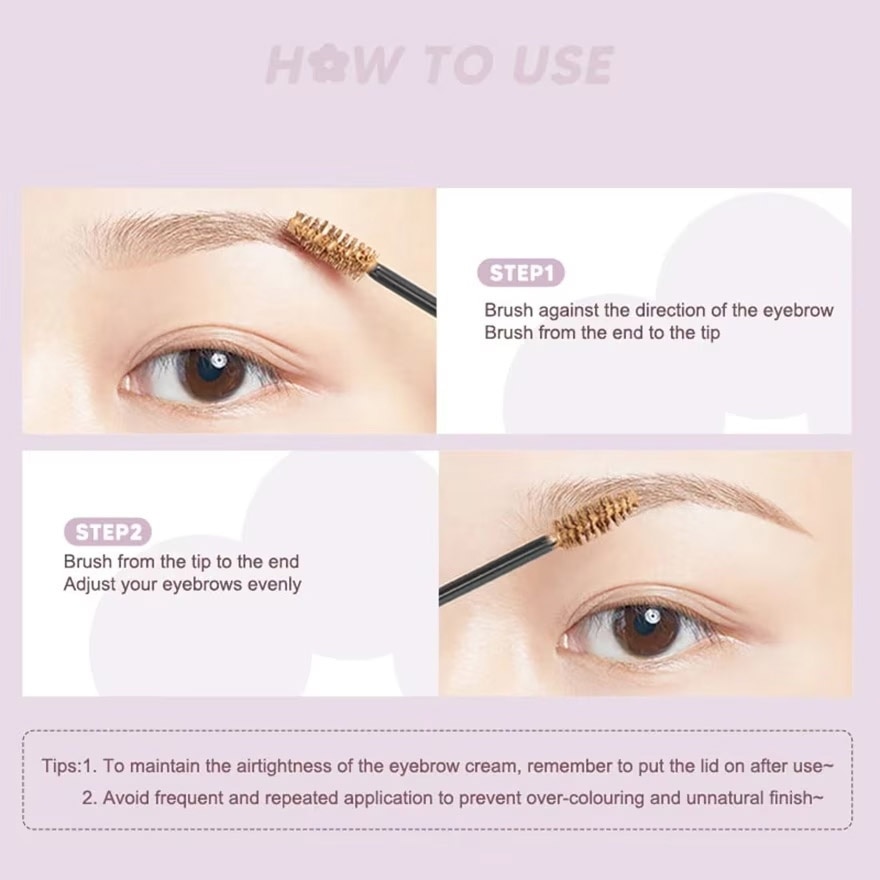 HOW TO USE

STEP1
Brush against the direction of the eyebrow
Brush from the end to the tip

STEP2
Brush from the tip to the end
Adjust your eyebrows evenly

Tips:1. To maintain the airtightness of the eyebrow cream, remember to put the lid on after use~
2. Avoid frequent and repeated application to prevent over-colouring and unnatural finish~