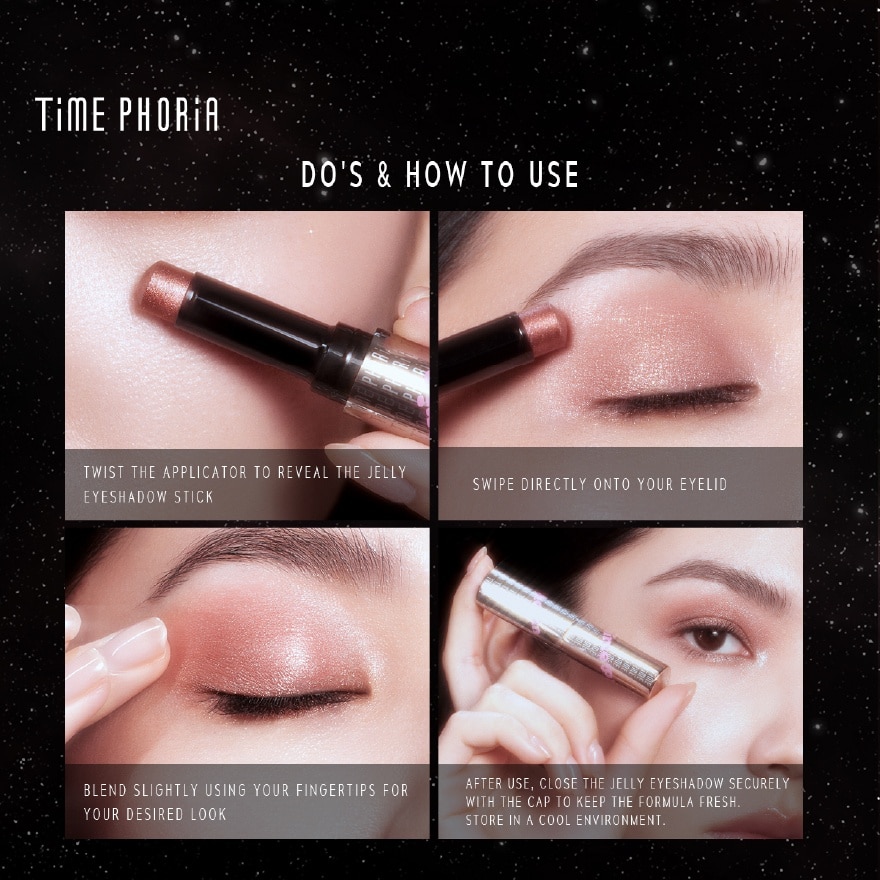 TiME PHORiA

DO'S & HOW TO USE

TWIST THE APPLICATOR TO REVEAL THE JELLY EYESHADOW STICK

SWIPE DIRECTLY ONTO YOUR EYELID

BLEND SLIGHTLY USING YOUR FINGERTIPS FOR YOUR DESIRED LOOK

AFTER USE, CLOSE THE JELLY EYESHADOW SECURELY WITH THE CAP TO KEEP THE FORMULA FRESH. STORE IN A COOL ENVIRONMENT.