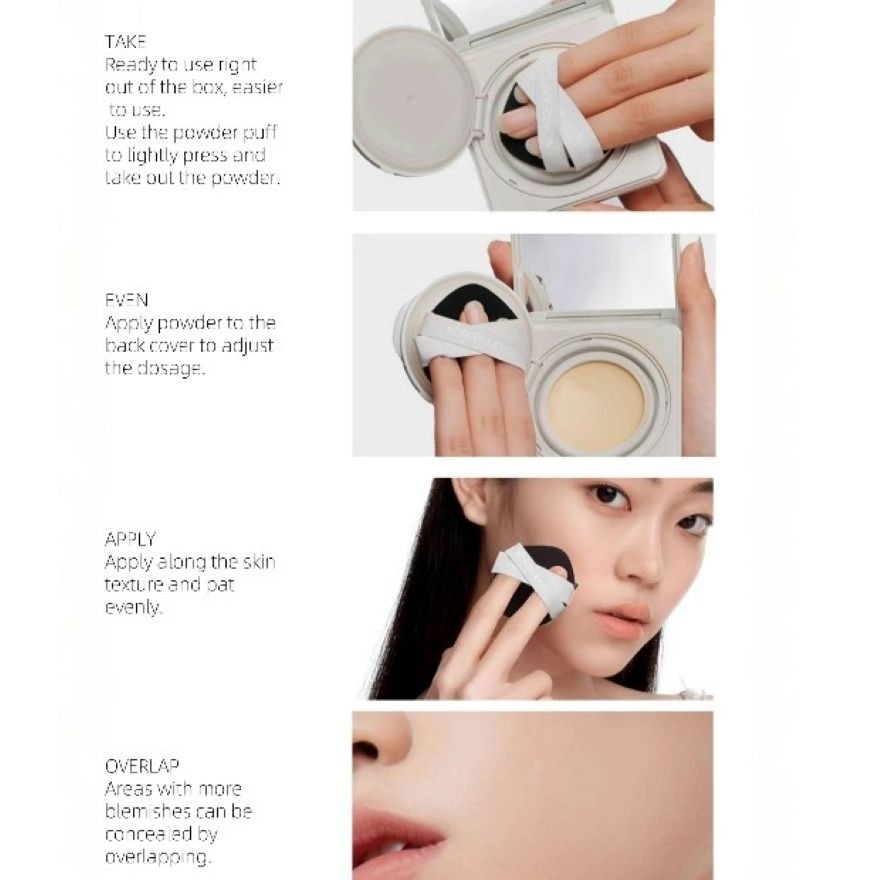 TAKE
Ready to use right out of the box, easier to use.
Use the powder puff to lightly press and take out the powder.

EVEN
Apply powder to the back cover to adjust the dosage.

APPLY
Apply along the skin texture and pat evenly.

OVERLAP
Areas with more blemishes can be concealed by overlapping.