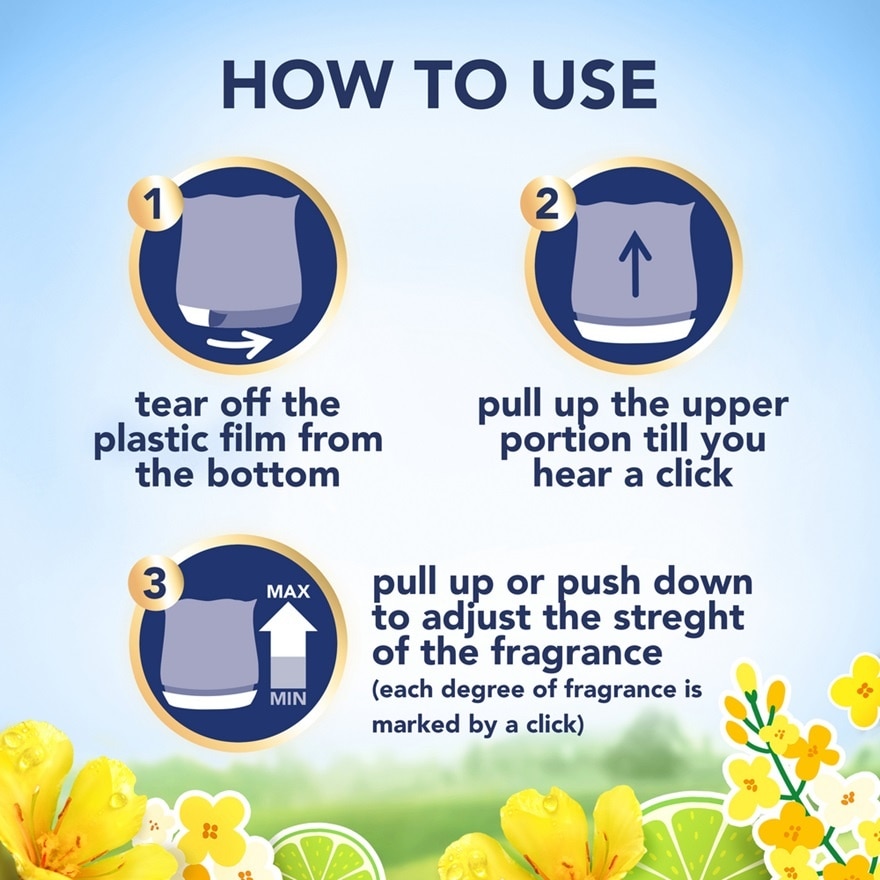 HOW TO USE

1

tear off the plastic film from the bottom

2

pull up the upper portion till you hear a click

3

MAX

MIN

pull up or push down to adjust the streght of the fragrance
(each degree of fragrance is marked by a click)