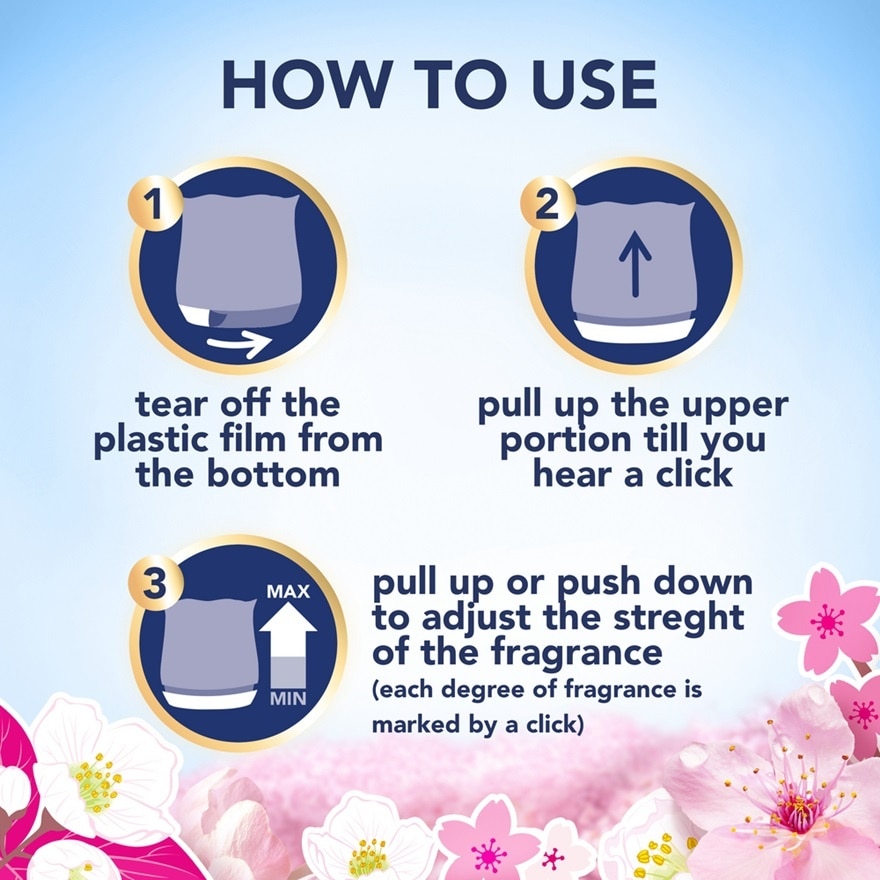 HOW TO USE

1

tear off the plastic film from the bottom

2

pull up the upper portion till you hear a click

3

MAX

MIN

pull up or push down to adjust the streght of the fragrance
(each degree of fragrance is marked by a click)