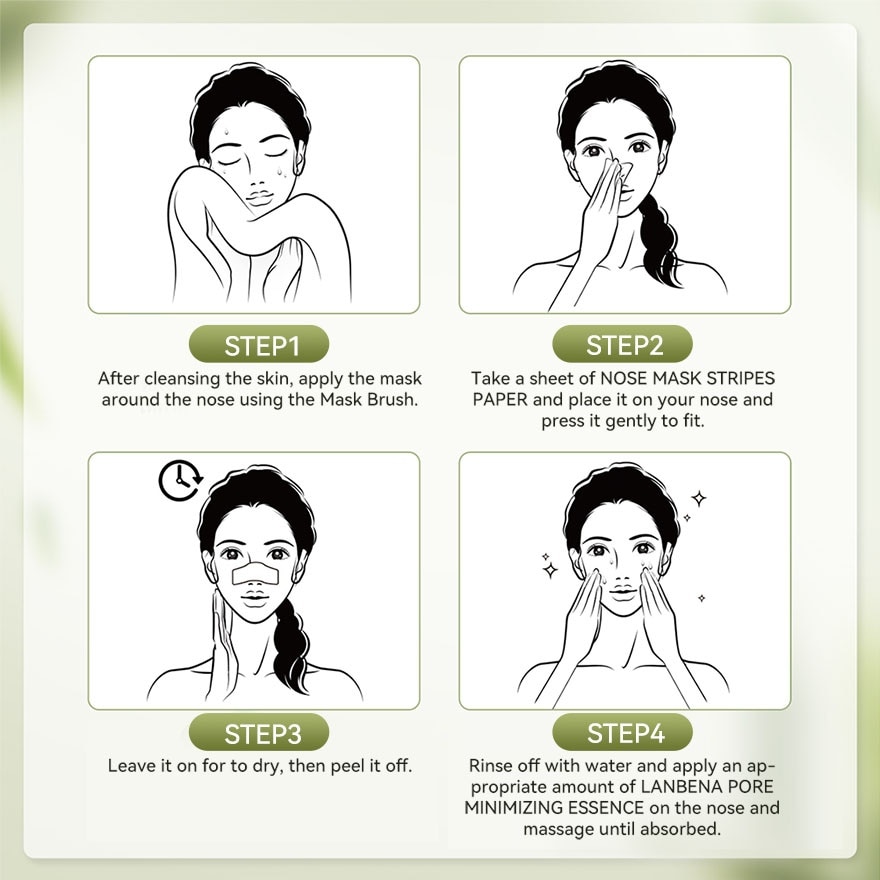 STEP1
After cleansing the skin, apply the mask around the nose using the Mask Brush.

STEP2
Take a sheet of NOSE MASK STRIPES PAPER and place it on your nose and press it gently to fit.

STEP3
Leave it on for to dry, then peel it off.

STEP4
Rinse off with water and apply an appropriate amount of LANBENA PORE MINIMIZING ESSENCE on the nose and massage until absorbed.