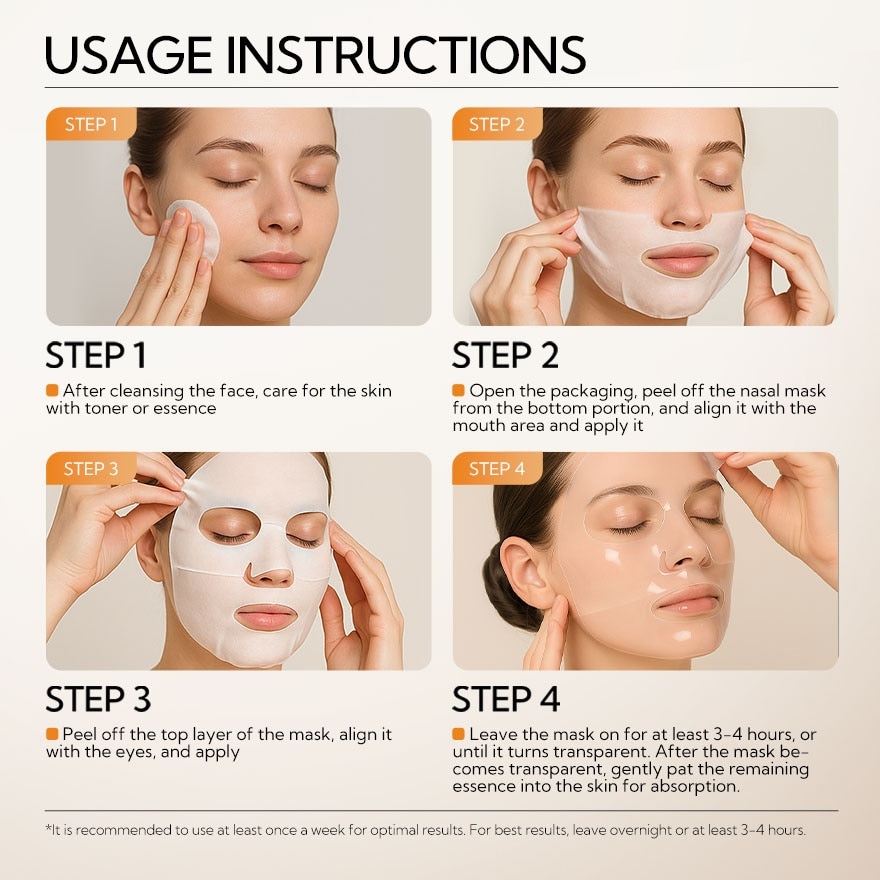 USAGE INSTRUCTIONS

STEP 1

STEP 1

After cleansing the face, care for the skin with toner or essence

STEP 2

STEP 2

Open the packaging, peel off the nasal mask from the bottom portion, and align it with the mouth area and apply it

STEP 3

STEP 3

Peel off the top layer of the mask, align it with the eyes, and apply

STEP 4

STEP 4

Leave the mask on for at least 3–4 hours, or until it turns transparent. After the mask becomes transparent, gently pat the remaining essence into the skin for absorption.

*It is recommended to use at least once a week for optimal results. For best results, leave overnight or at least 3–4 hours.