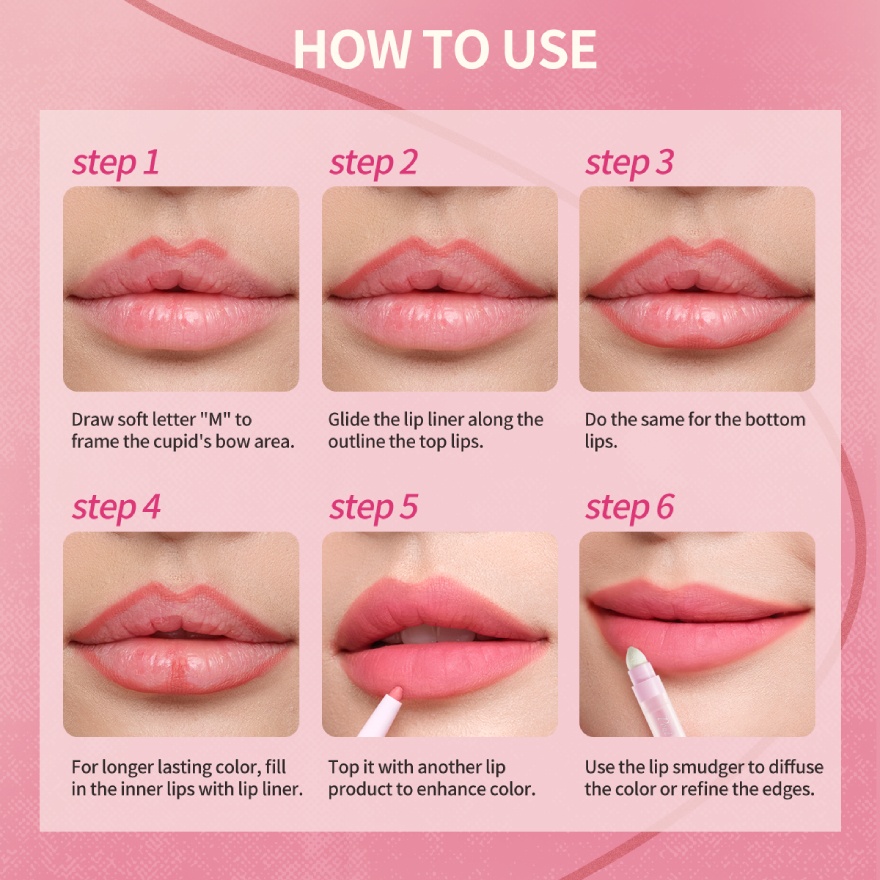 HOW TO USE

step 1

Draw soft letter "M" to frame the cupid's bow area.

step 2

Glide the lip liner along the outline the top lips.

step 3

Do the same for the bottom lips.

step 4

For longer lasting color, fill in the inner lips with lip liner.

step 5

Top it with another lip product to enhance color.

step 6

Use the lip smudger to diffuse the color or refine the edges.