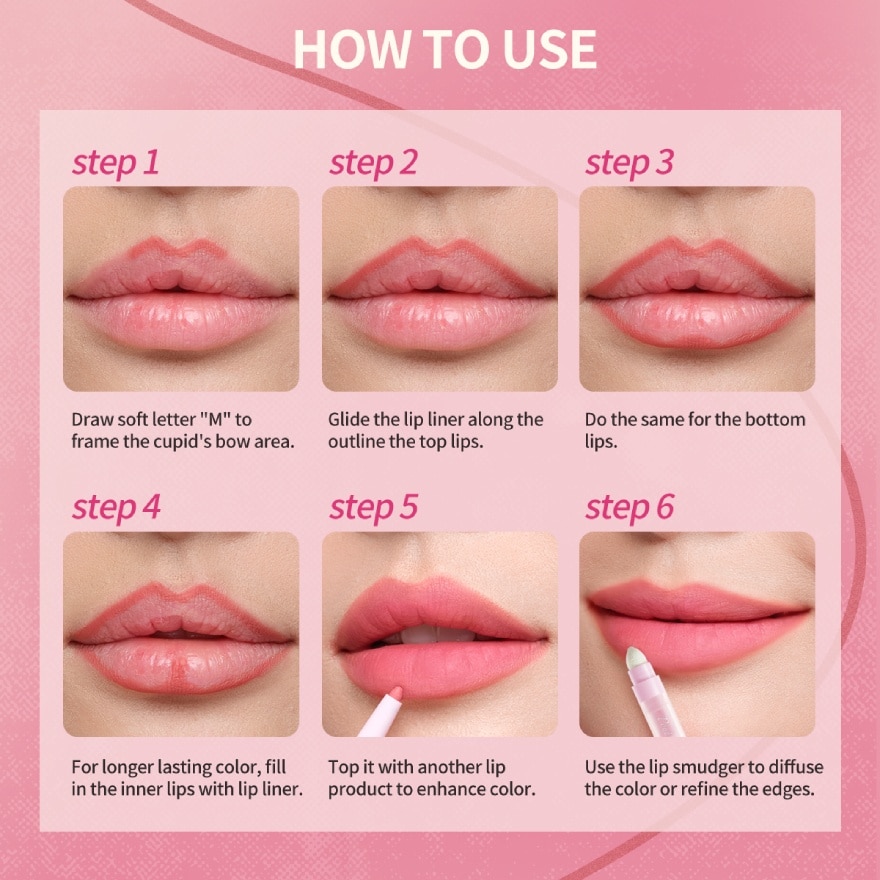 HOW TO USE

step 1

Draw soft letter "M" to frame the cupid's bow area.

step 2

Glide the lip liner along the outline the top lips.

step 3

Do the same for the bottom lips.

step 4

For longer lasting color, fill in the inner lips with lip liner.

step 5

Top it with another lip product to enhance color.

step 6

Use the lip smudger to diffuse the color or refine the edges.