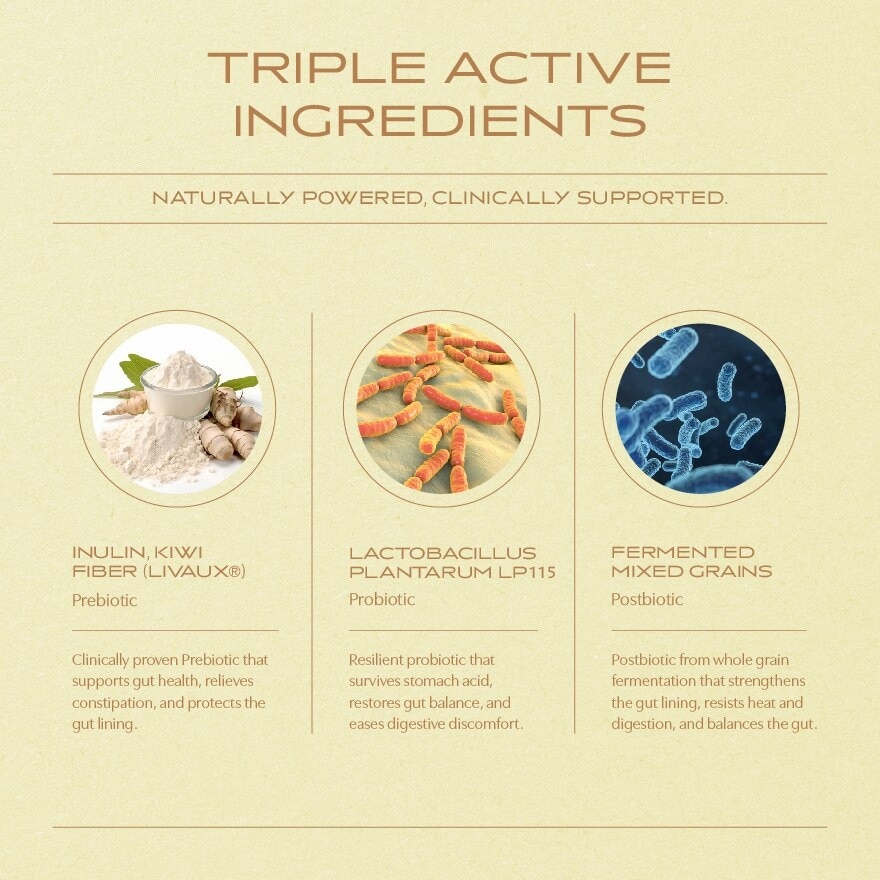 TRIPLE ACTIVE INGREDIENTS

NATURALLY POWERED, CLINICALLY SUPPORTED.

INULIN, KIWI FIBER (LIVAUX®)
Prebiotic

Clinically proven Prebiotic that supports gut health, relieves constipation, and protects the gut lining.

LACTOBACILLUS PLANTARUM LP115
Probiotic

Resilient probiotic that survives stomach acid, restores gut balance, and eases digestive discomfort.

FERMENTED MIXED GRAINS
Postbiotic

Postbiotic from whole grain fermentation that strengthens the gut lining, resists heat and digestion, and balances the gut.