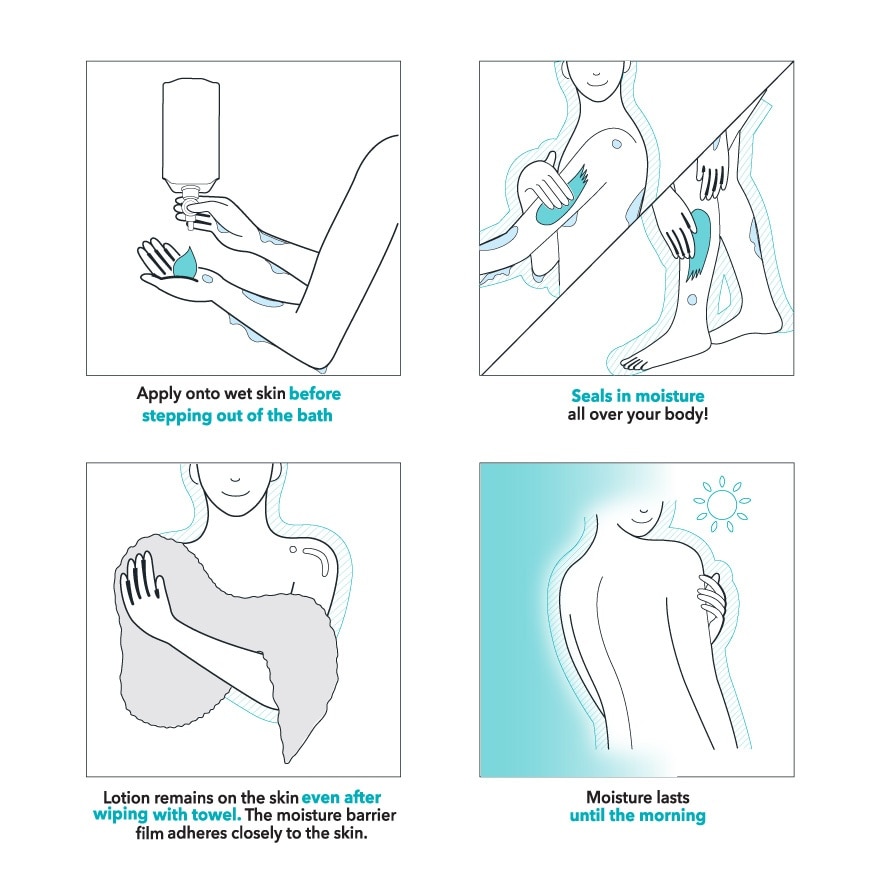 Apply onto wet skin before stepping out of the bath

Seals in moisture all over your body!

Lotion remains on the skin even after wiping with towel. The moisture barrier film adheres closely to the skin.

Moisture lasts until the morning