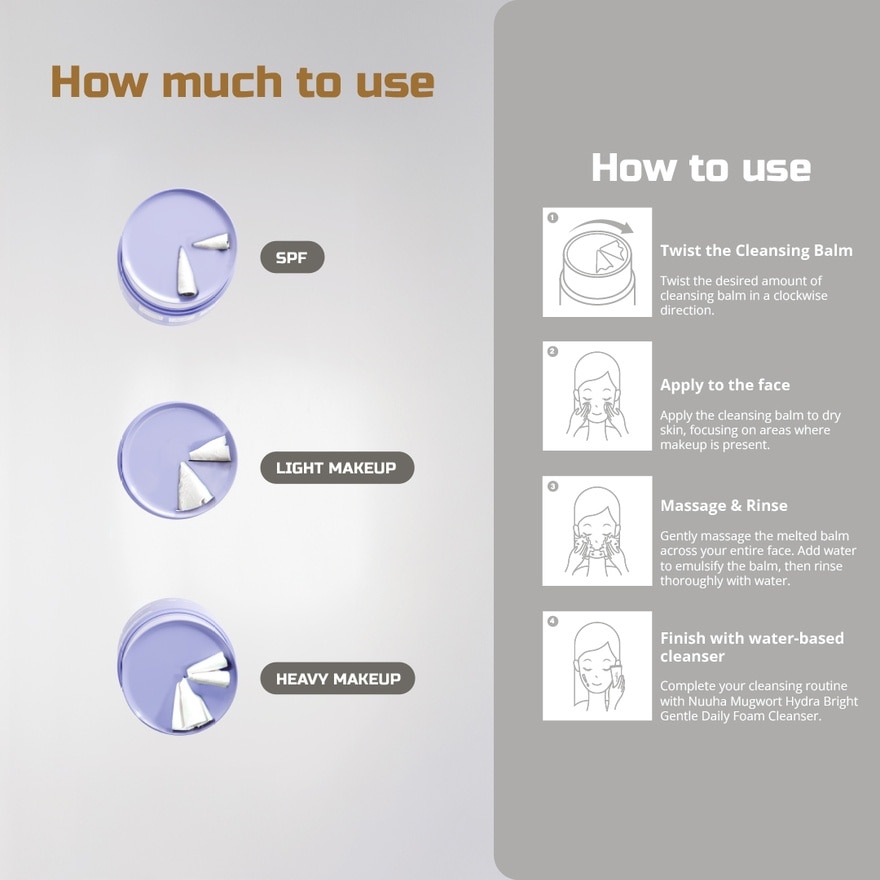 How much to use

SPF

LIGHT MAKEUP

HEAVY MAKEUP

How to use

1

Twist the Cleansing Balm

Twist the desired amount of cleansing balm in a clockwise direction.

2

Apply to the face

Apply the cleansing balm to dry skin, focusing on areas where makeup is present.

3

Massage & Rinse

Gently massage the melted balm across your entire face. Add water to emulsify the balm, then rinse thoroughly with water.

4

Finish with water-based cleanser

Complete your cleansing routine with Nuuha Mugwort Hydra Bright Gentle Daily Foam Cleanser.