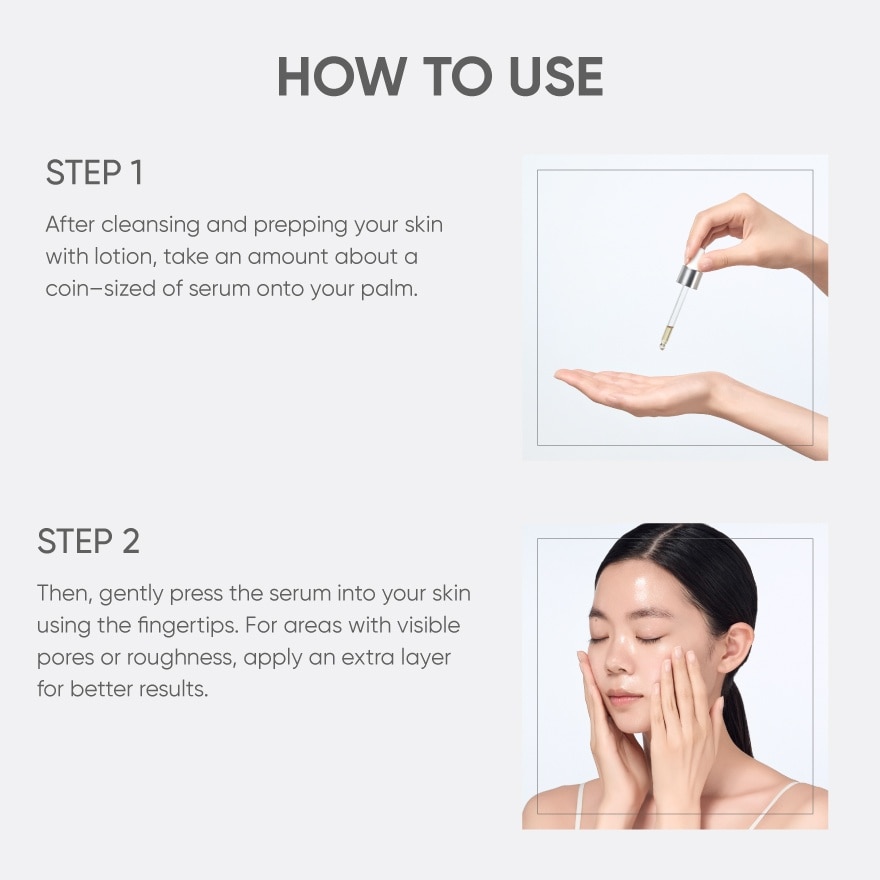 HOW TO USE

STEP 1

After cleansing and prepping your skin with lotion, take an amount about a coin–sized of serum onto your palm.

STEP 2

Then, gently press the serum into your skin using the fingertips. For areas with visible pores or roughness, apply an extra layer for better results.