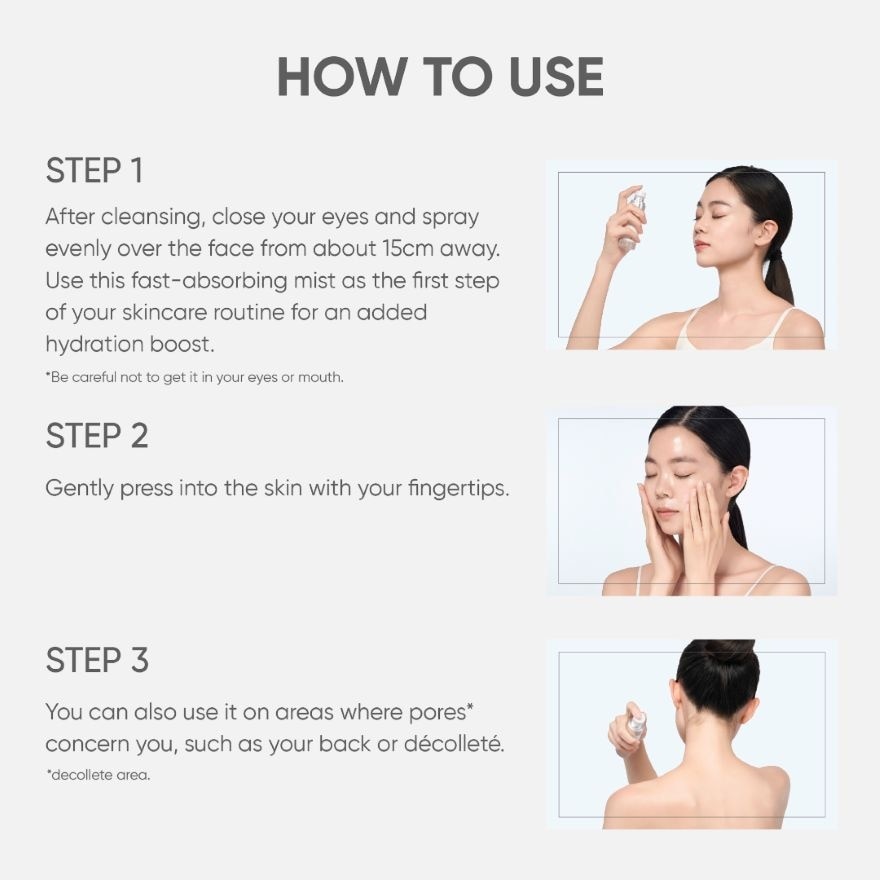 HOW TO USE

STEP 1

After cleansing, close your eyes and spray evenly over the face from about 15cm away. Use this fast-absorbing mist as the first step of your skincare routine for an added hydration boost.

*Be careful not to get it in your eyes or mouth.

STEP 2

Gently press into the skin with your fingertips.

STEP 3

You can also use it on areas where pores* concern you, such as your back or décolleté.

*decollete area.