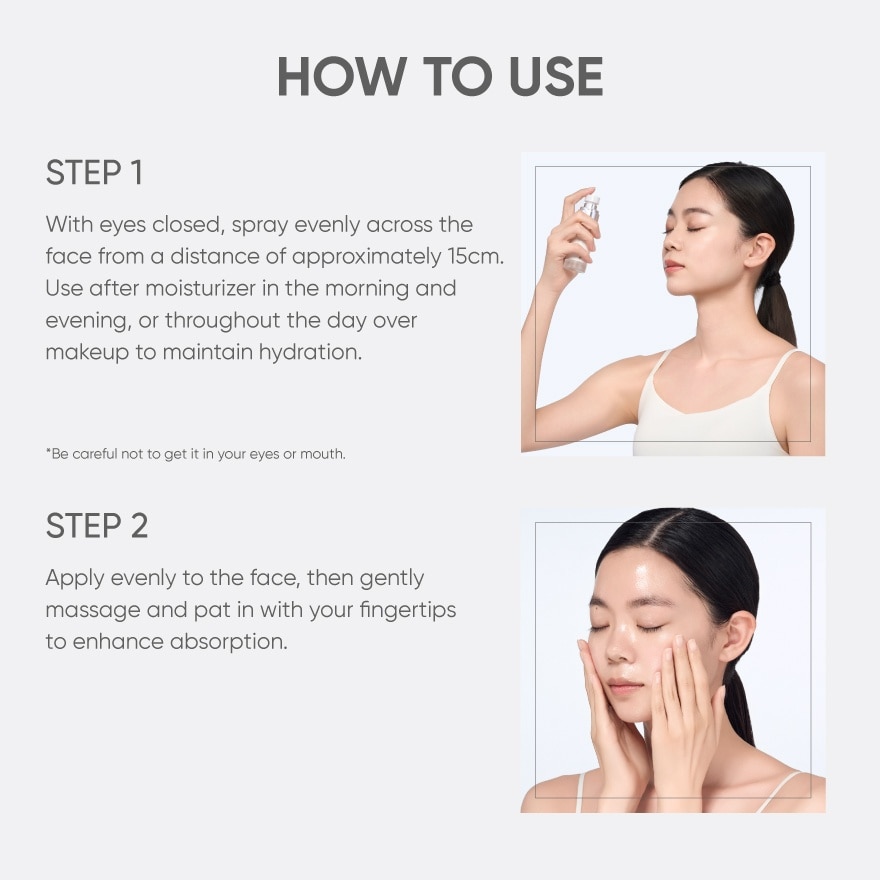 HOW TO USE

STEP 1

With eyes closed, spray evenly across the face from a distance of approximately 15cm. Use after moisturizer in the morning and evening, or throughout the day over makeup to maintain hydration.

*Be careful not to get it in your eyes or mouth.

STEP 2

Apply evenly to the face, then gently massage and pat in with your fingertips to enhance absorption.