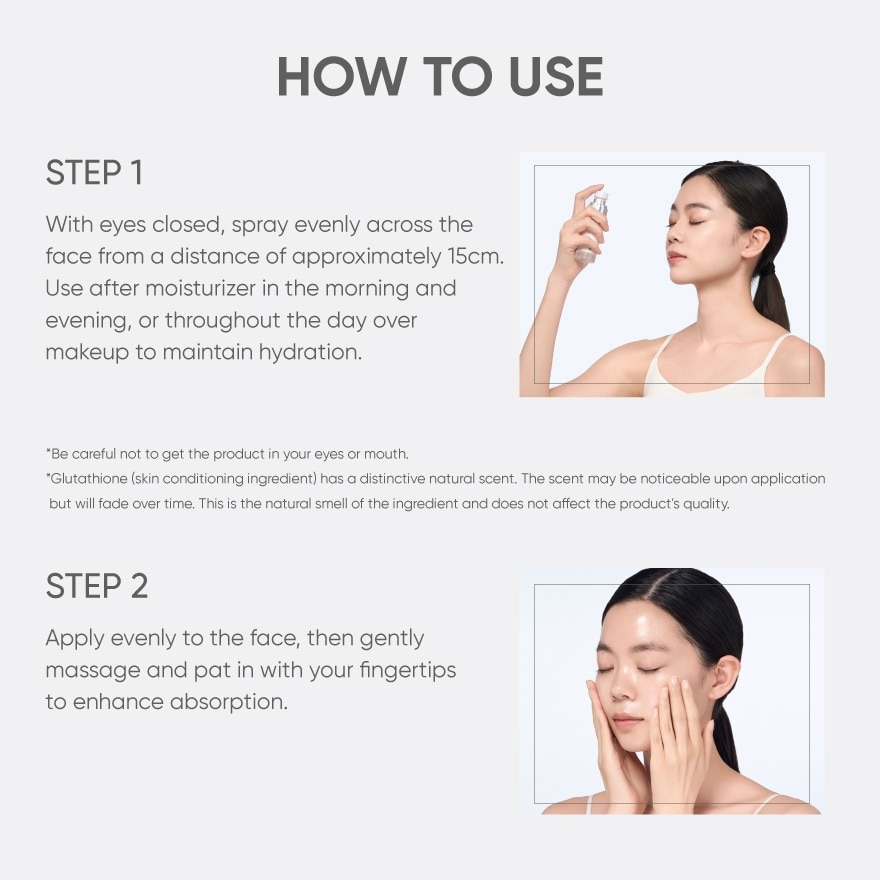 HOW TO USE

STEP 1

With eyes closed, spray evenly across the face from a distance of approximately 15cm. Use after moisturizer in the morning and evening, or throughout the day over makeup to maintain hydration.

*Be careful not to get the product in your eyes or mouth.
*Glutathione (skin conditioning ingredient) has a distinctive natural scent. The scent may be noticeable upon application but will fade over time. This is the natural smell of the ingredient and does not affect the product's quality.

STEP 2

Apply evenly to the face, then gently massage and pat in with your fingertips to enhance absorption.