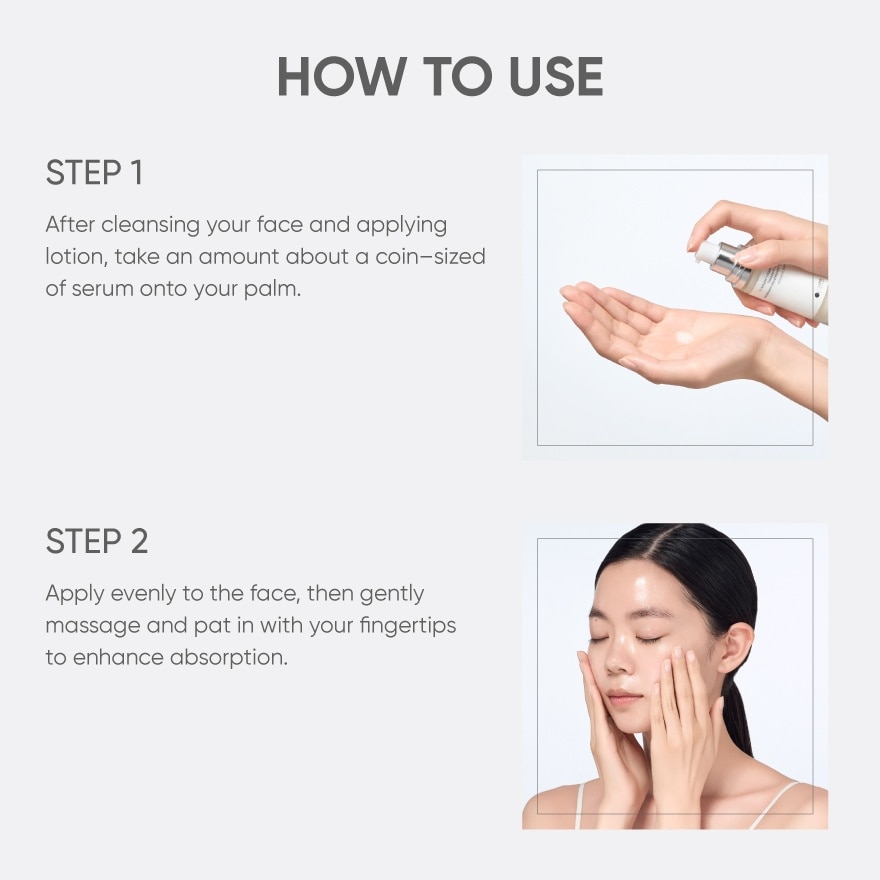 HOW TO USE

STEP 1

After cleansing your face and applying lotion, take an amount about a coin–sized of serum onto your palm.

STEP 2

Apply evenly to the face, then gently massage and pat in with your fingertips to enhance absorption.