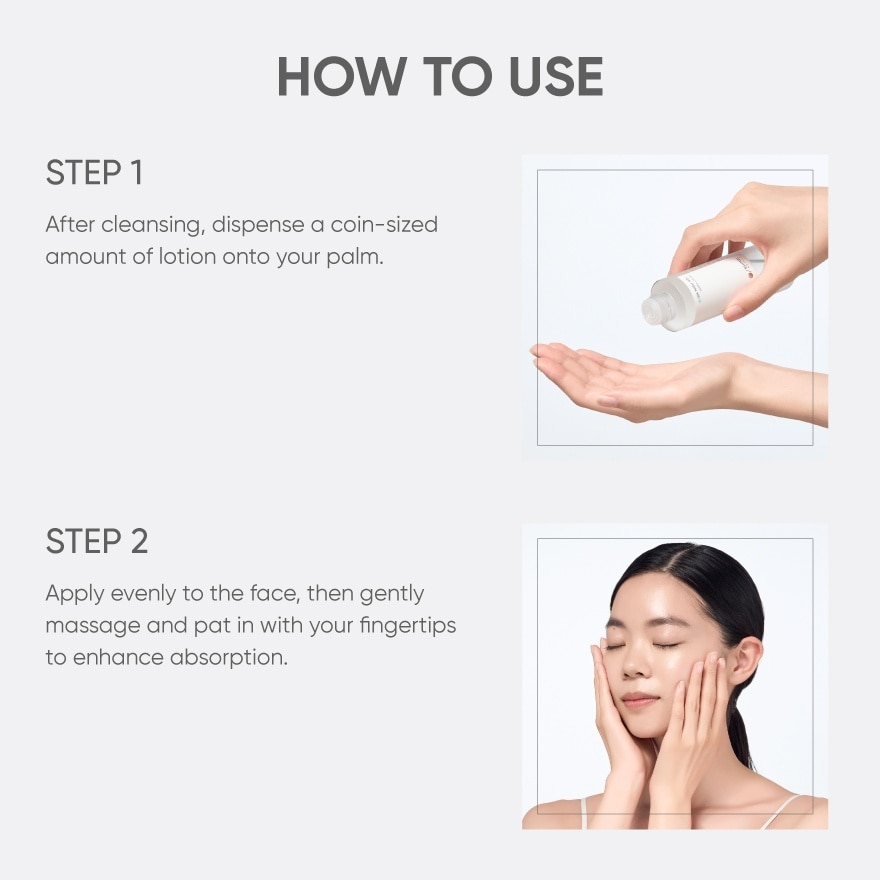 HOW TO USE

STEP 1

After cleansing, dispense a coin-sized amount of lotion onto your palm.

STEP 2

Apply evenly to the face, then gently massage and pat in with your fingertips to enhance absorption.