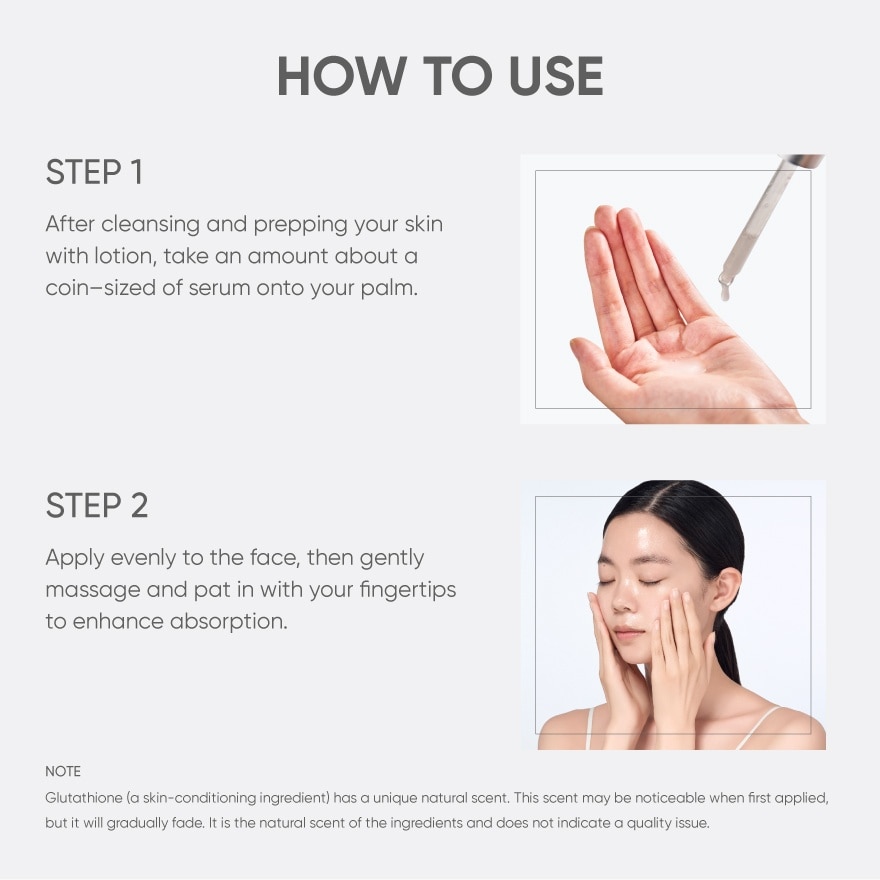 HOW TO USE

STEP 1

After cleansing and prepping your skin with lotion, take an amount about a coin–sized of serum onto your palm.

STEP 2

Apply evenly to the face, then gently massage and pat in with your fingertips to enhance absorption.

NOTE

Glutathione (a skin-conditioning ingredient) has a unique natural scent. This scent may be noticeable when first applied, but it will gradually fade. It is the natural scent of the ingredients and does not indicate a quality issue.